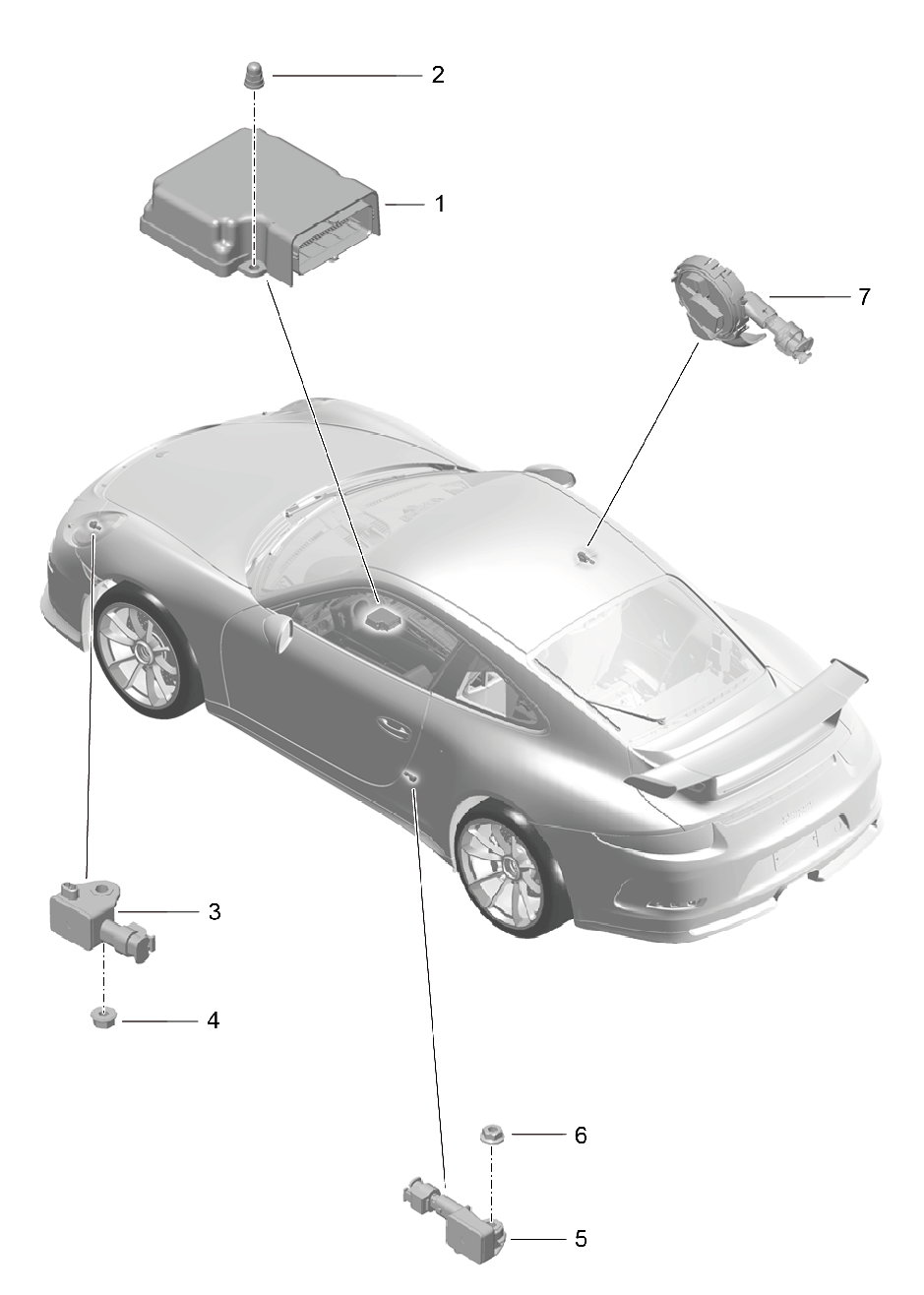 2
1
7
3
4
6
5