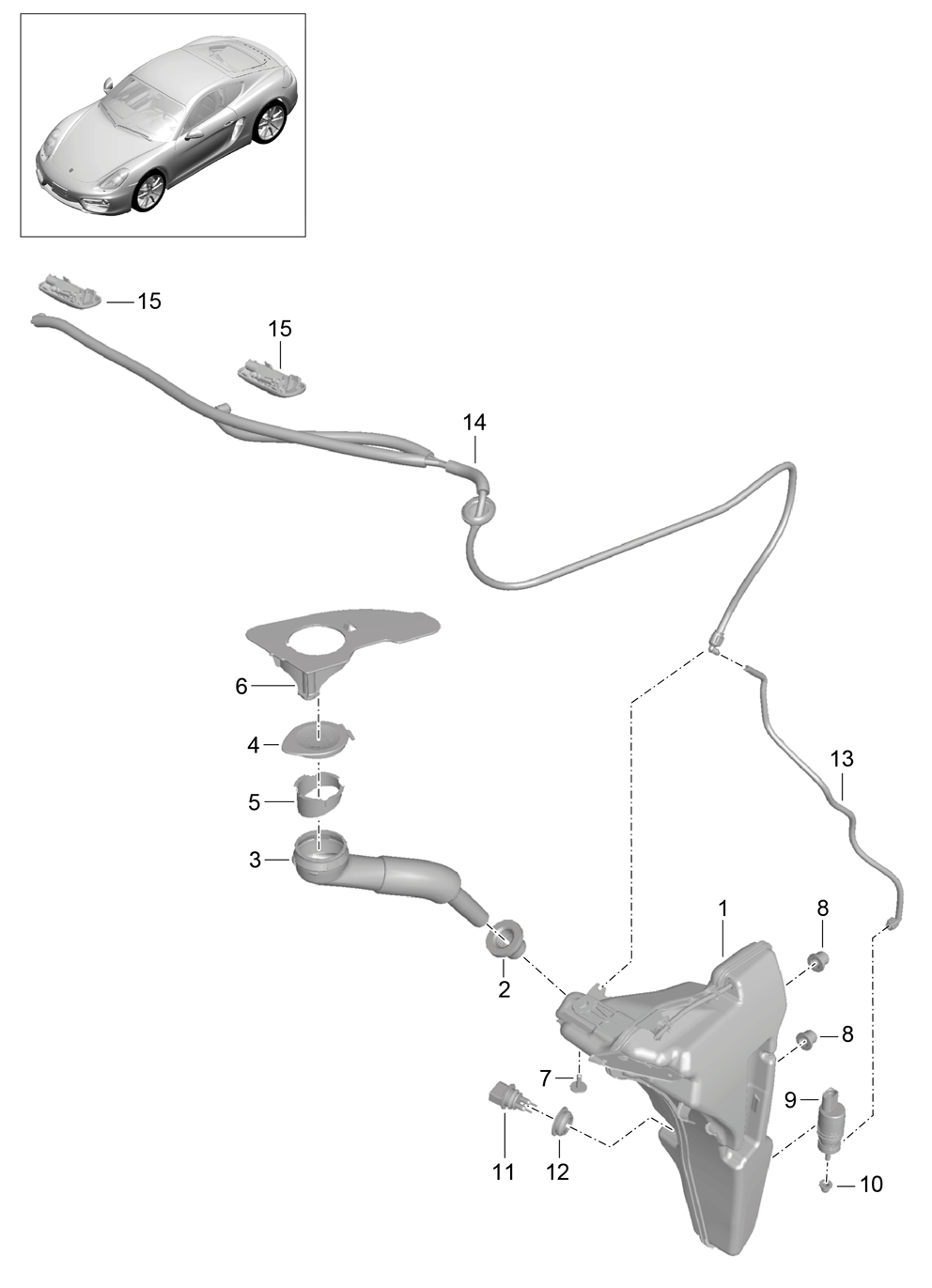 15
15
14
6
4
5
3
13
1
8
2
8
7
9
11
12
10