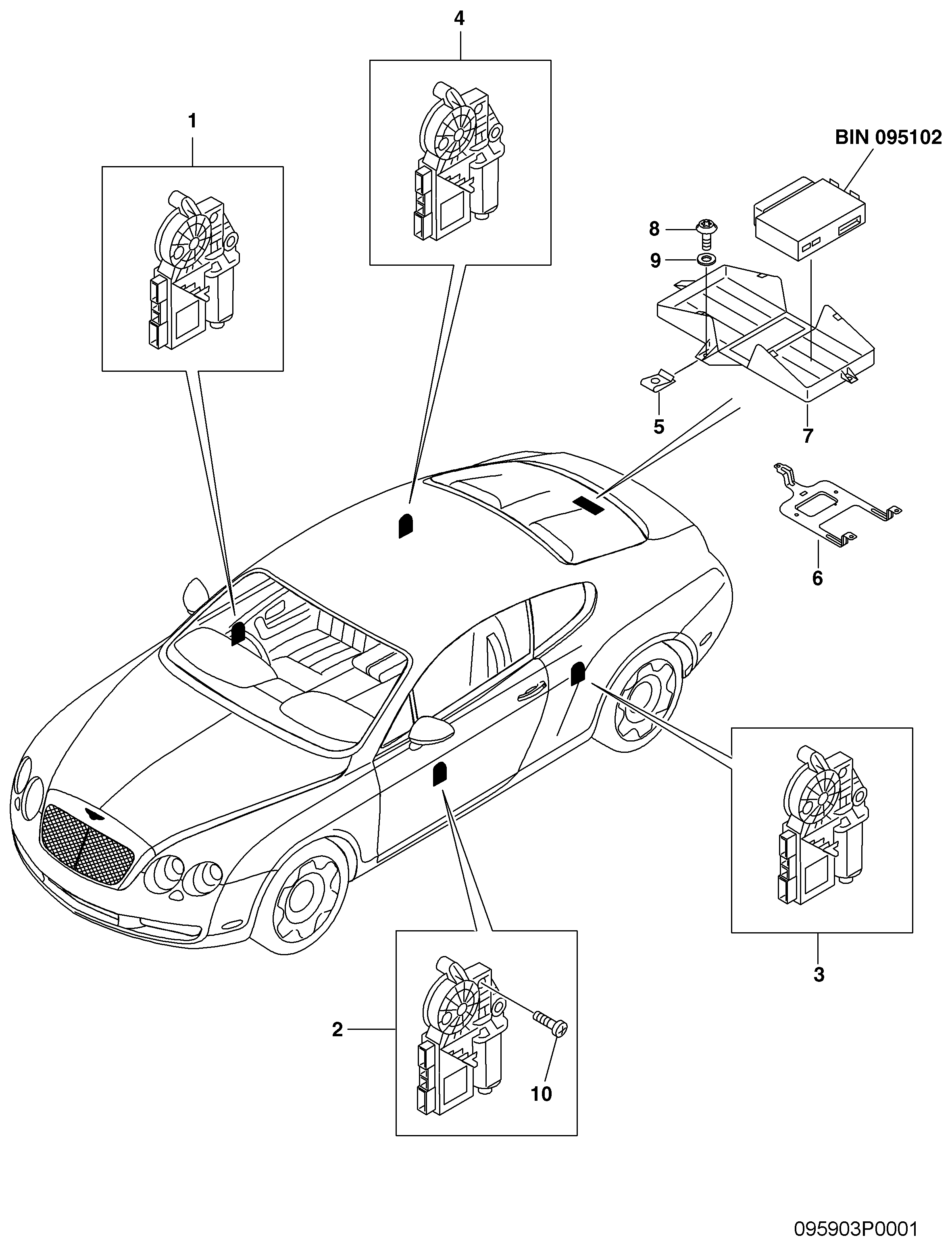 4

1

BIN 095102

8

9

5

7

6

3

2

10

095903P0001