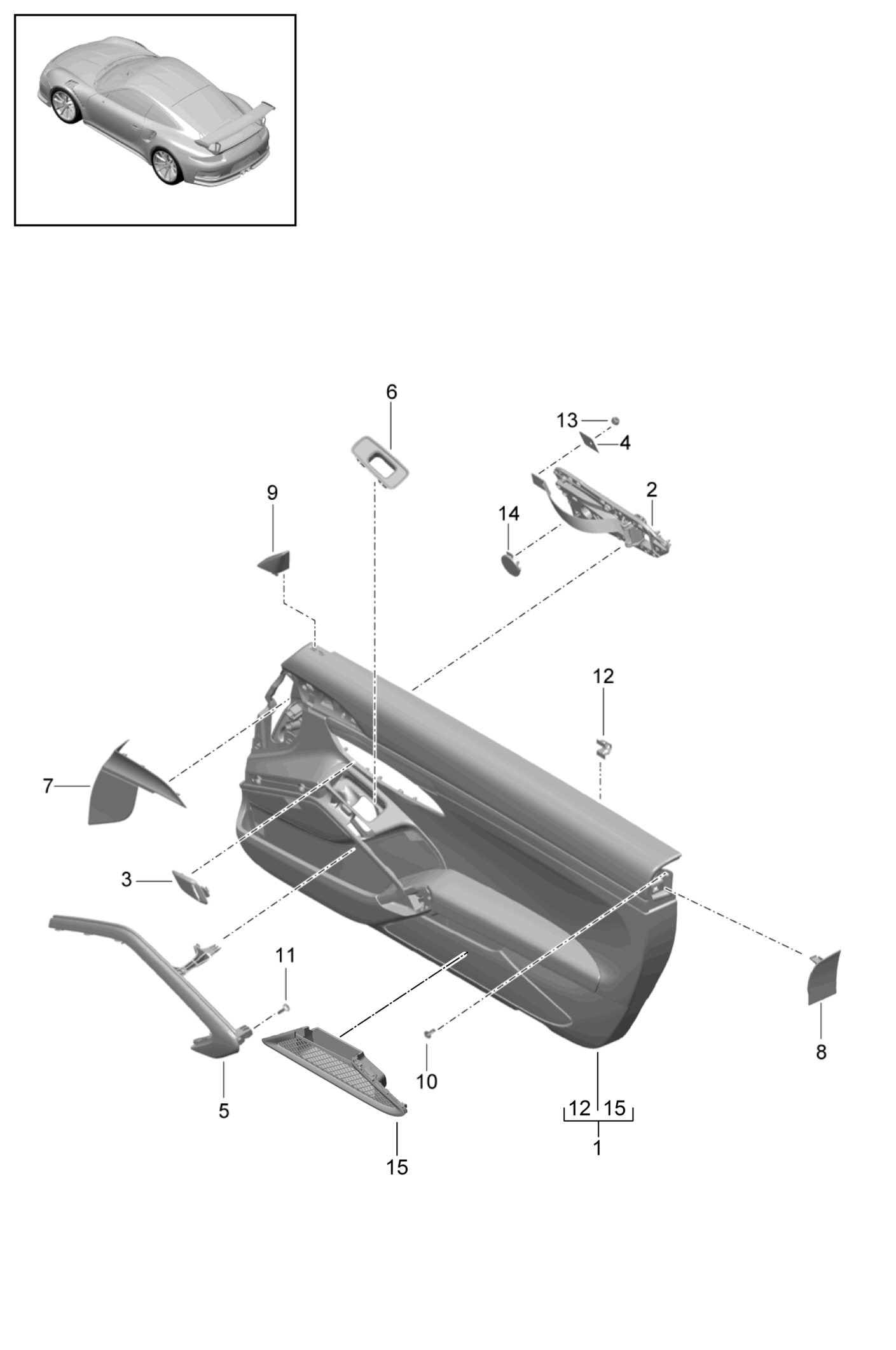 6
13
4
9
2
14
12
7
3
11
8
10
5
12 15
1
15