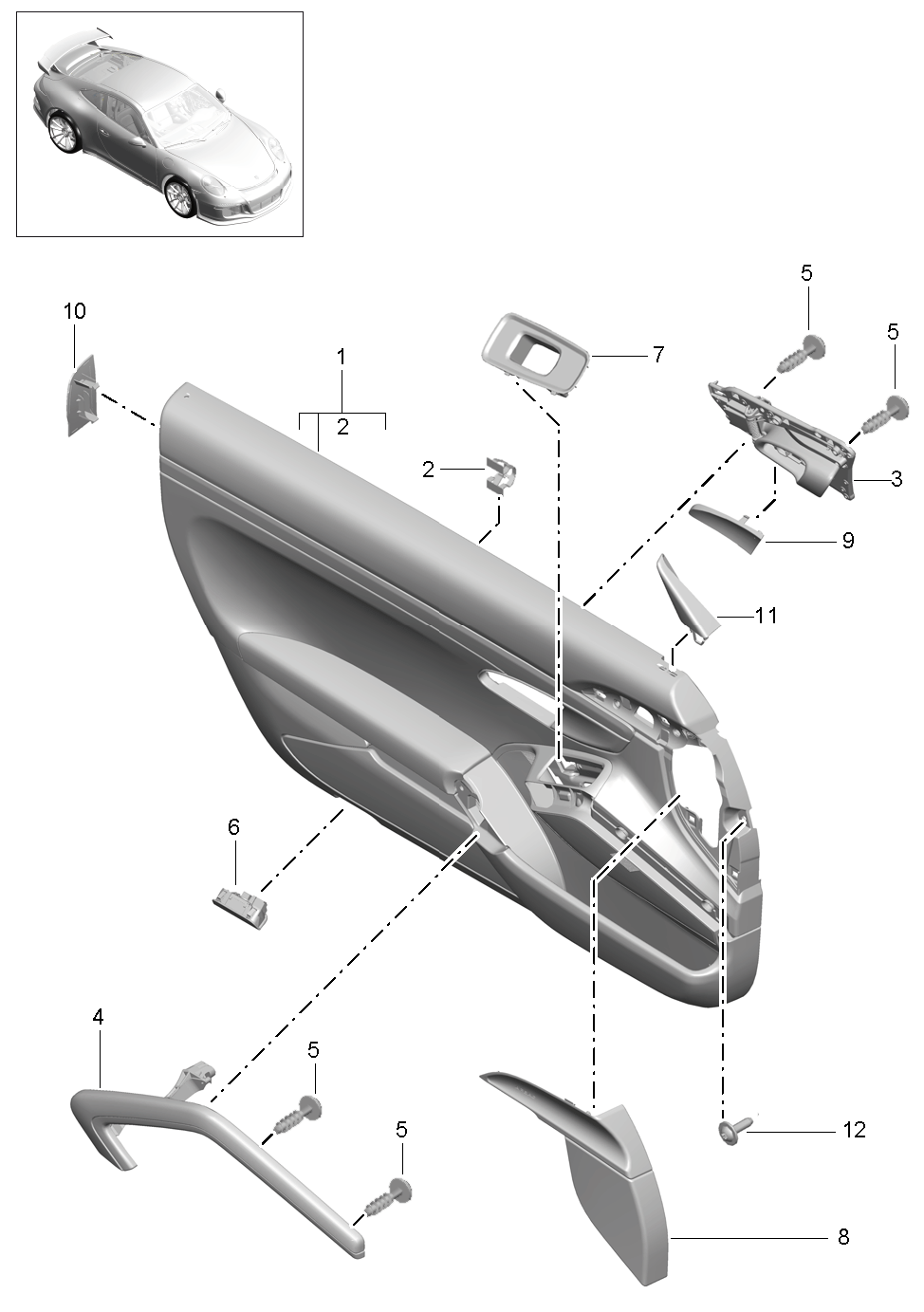 10
1
2
2
7
5
5
3
9
11
6
4
5
5
12
8