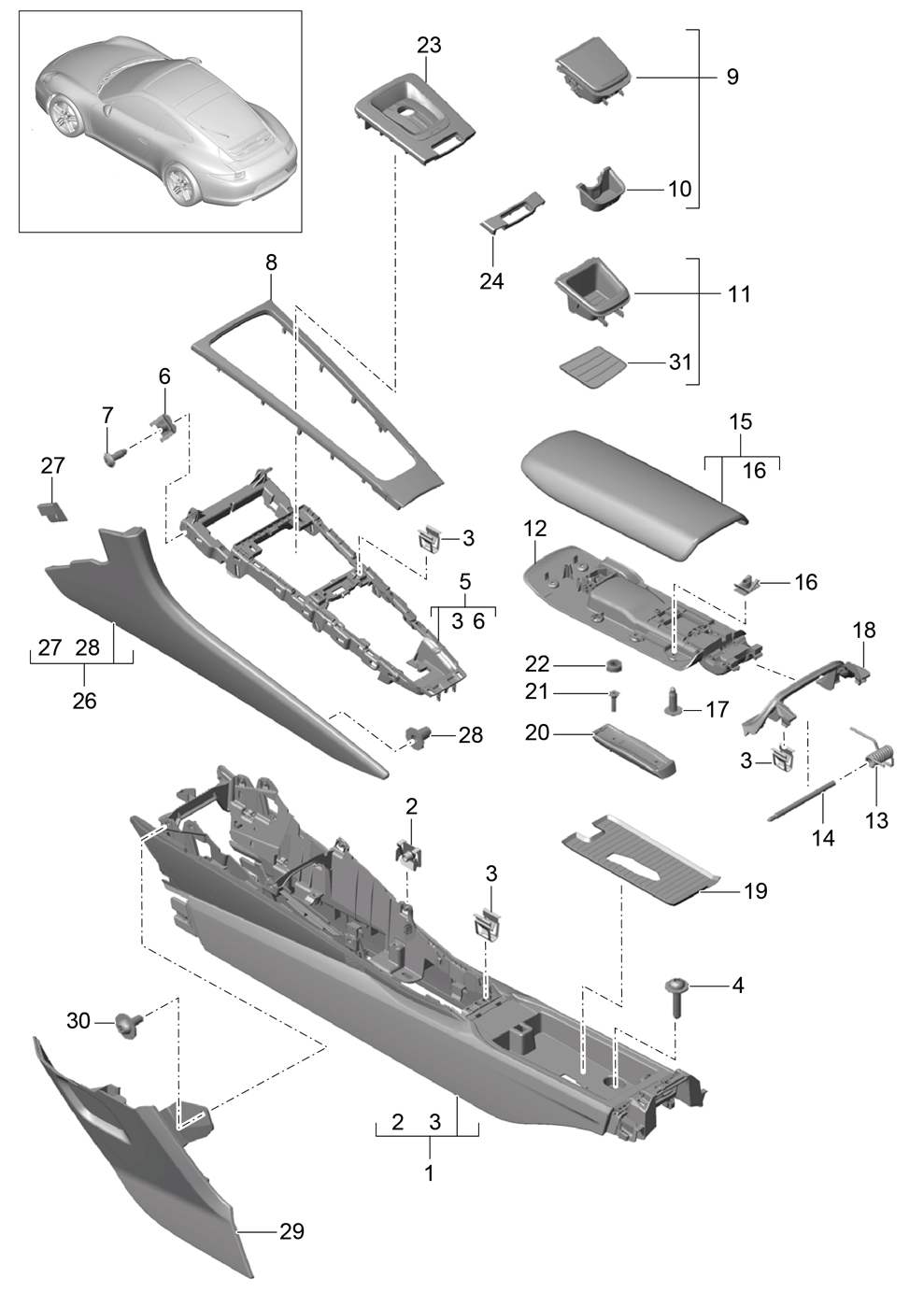 23
9
10
24
11
31
8
6
7
27
15
16
3
12
16
5
3 6
18
27 28
26
22
21
17
20
28
3
13
14
2
3
19
4
30
2 3
1
29