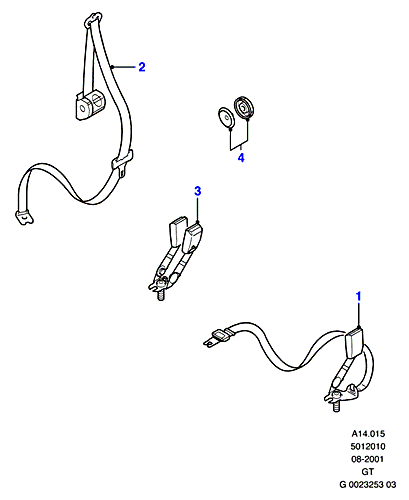 2

4

3

1

A14.015
5012010
08-2001
GT
G 0023253 03