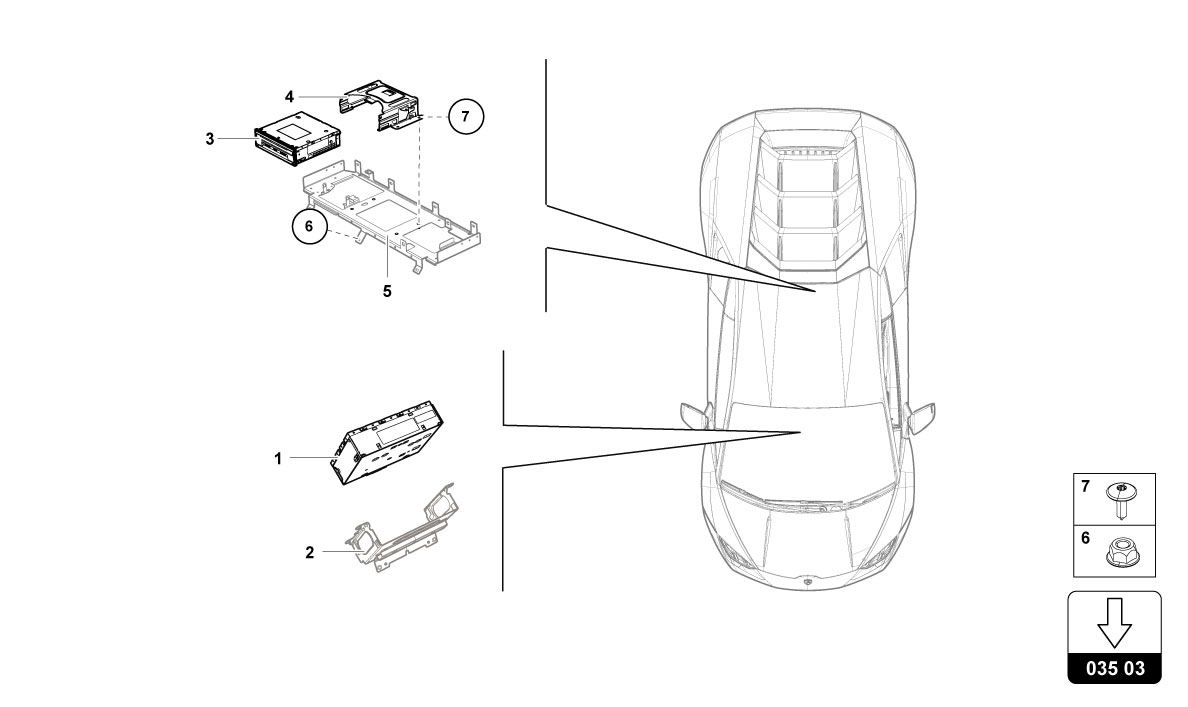 4
7
3
6
5
1
2
7
6
035 03