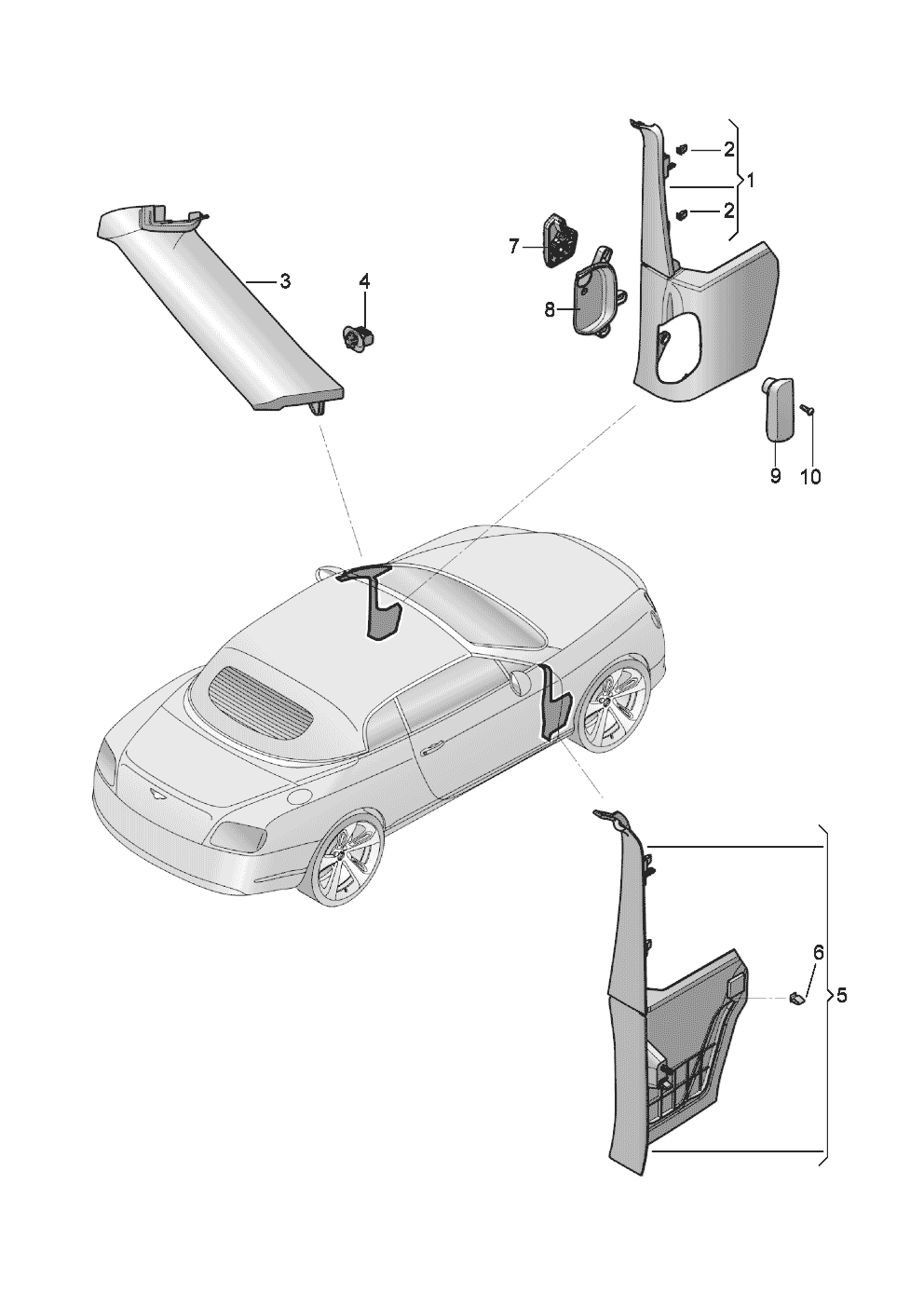 2
1
2
3
4
7
8
9
10
6
5