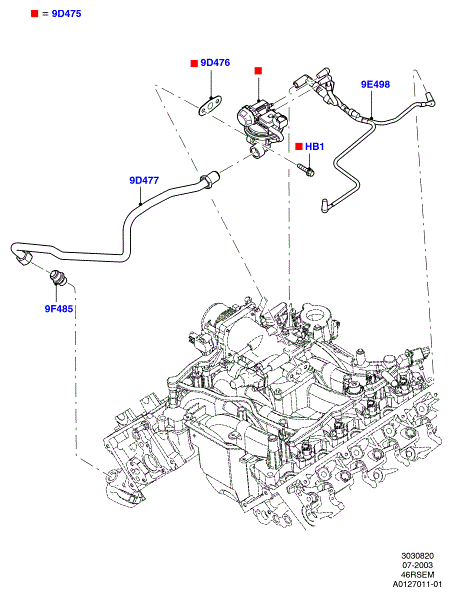 ■ = 9D475

■ 9D476

■

9E498

■ HB1

9D477

9F485

3030820
07-2003
46RSEM
A0127011-01