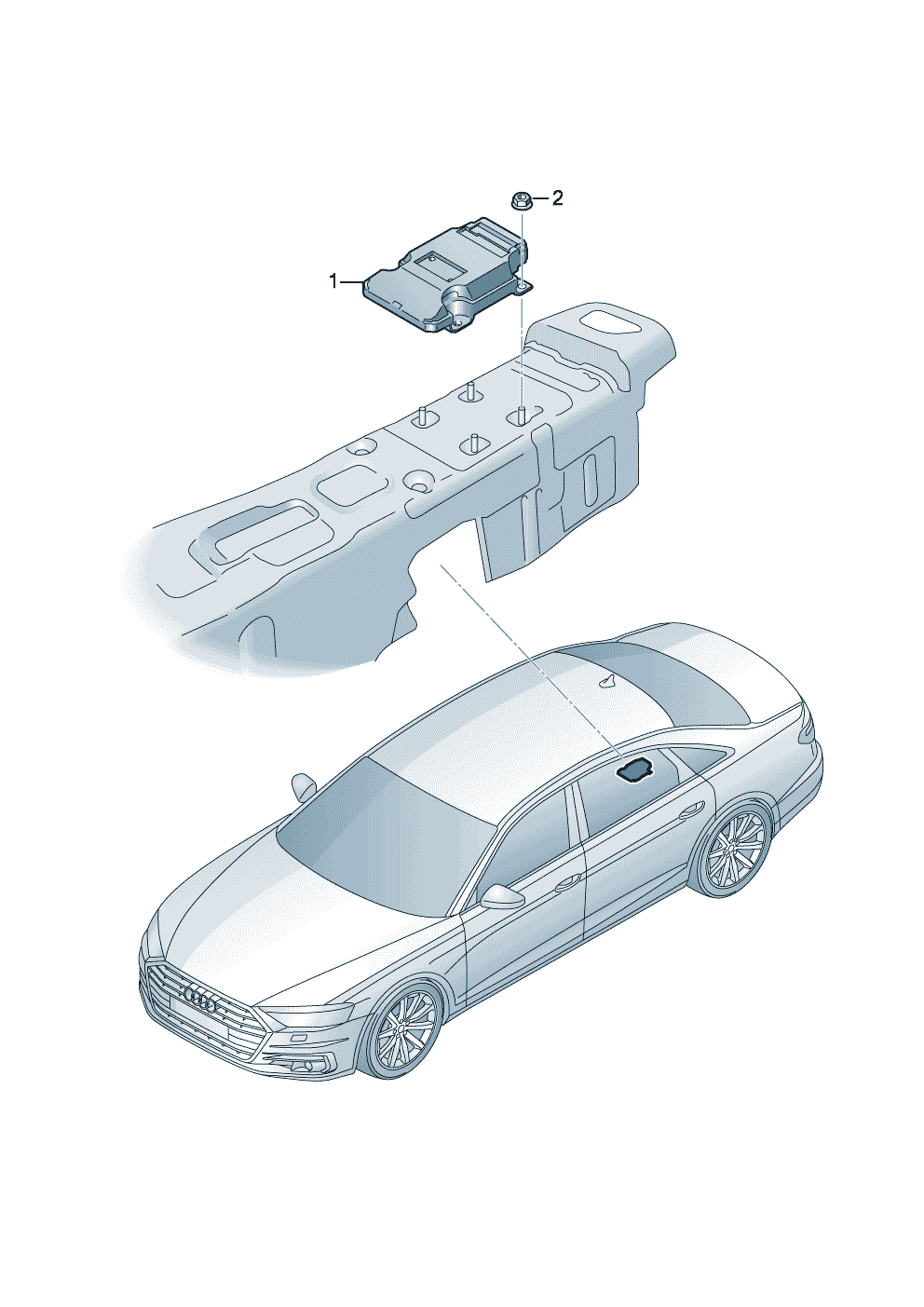 2
1