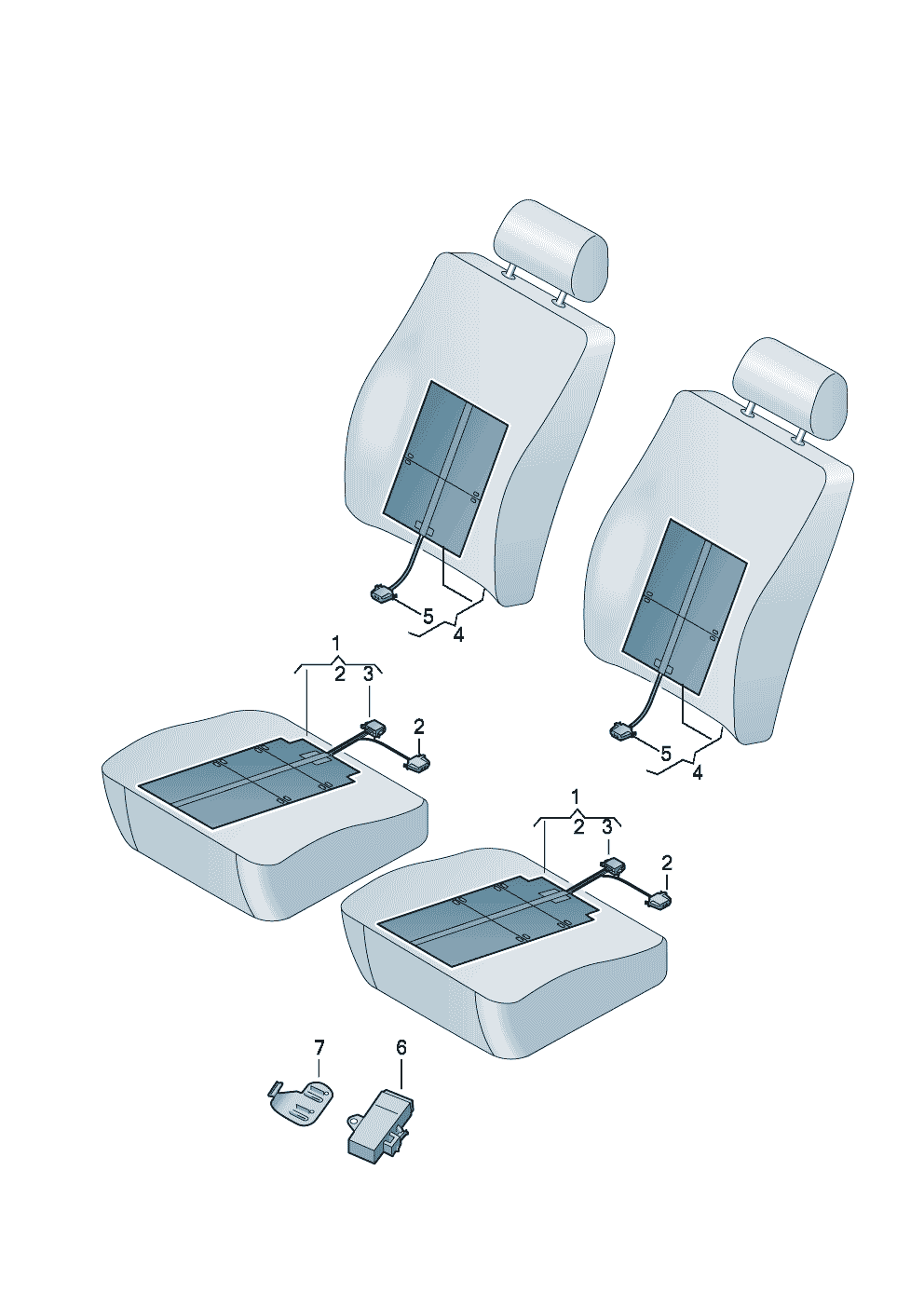 5
4
1
2
3
2
5
4
1
2
3
2
7
6