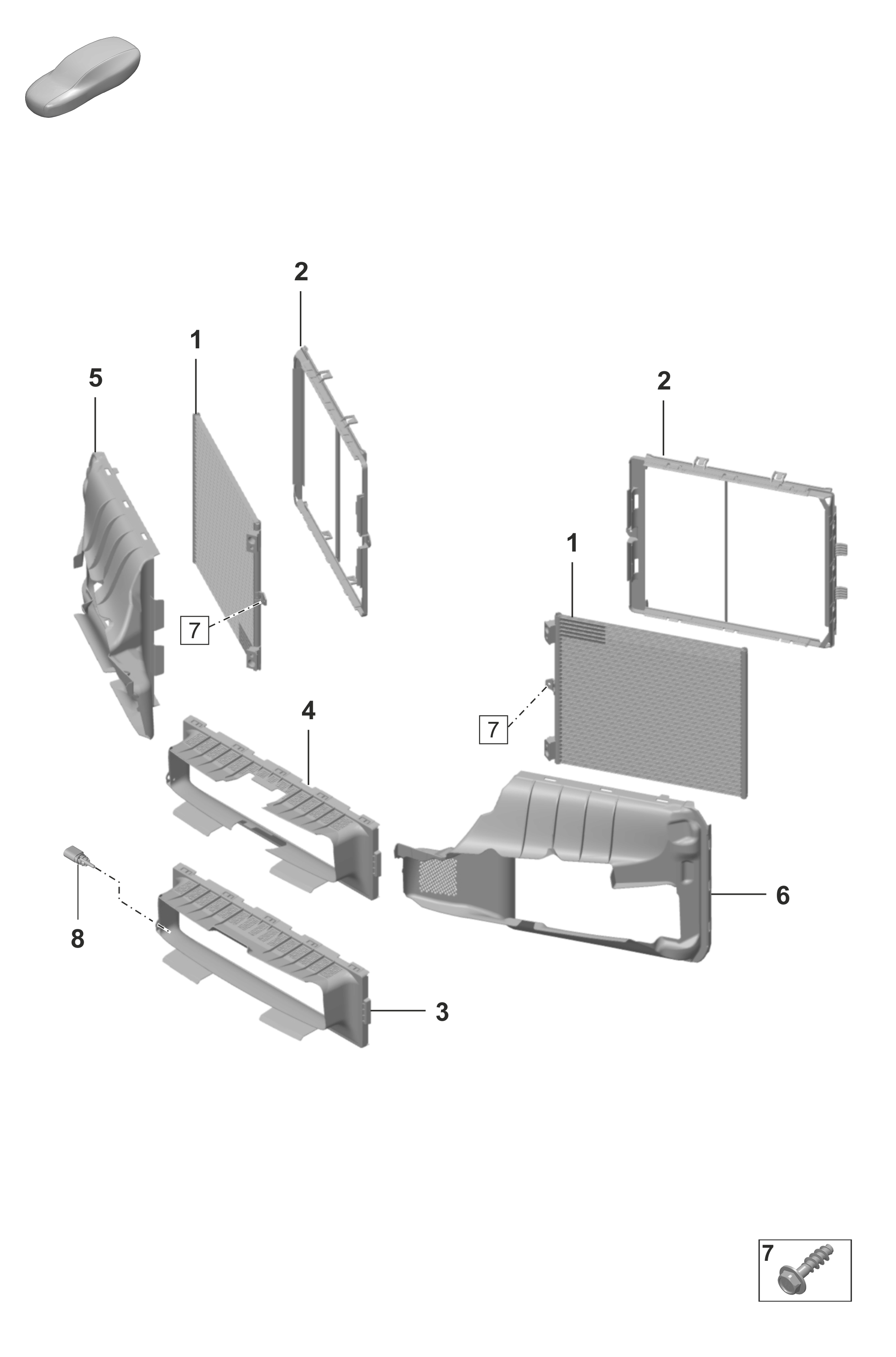 2
1
5
2
7
1
4
7
8
6
3
7