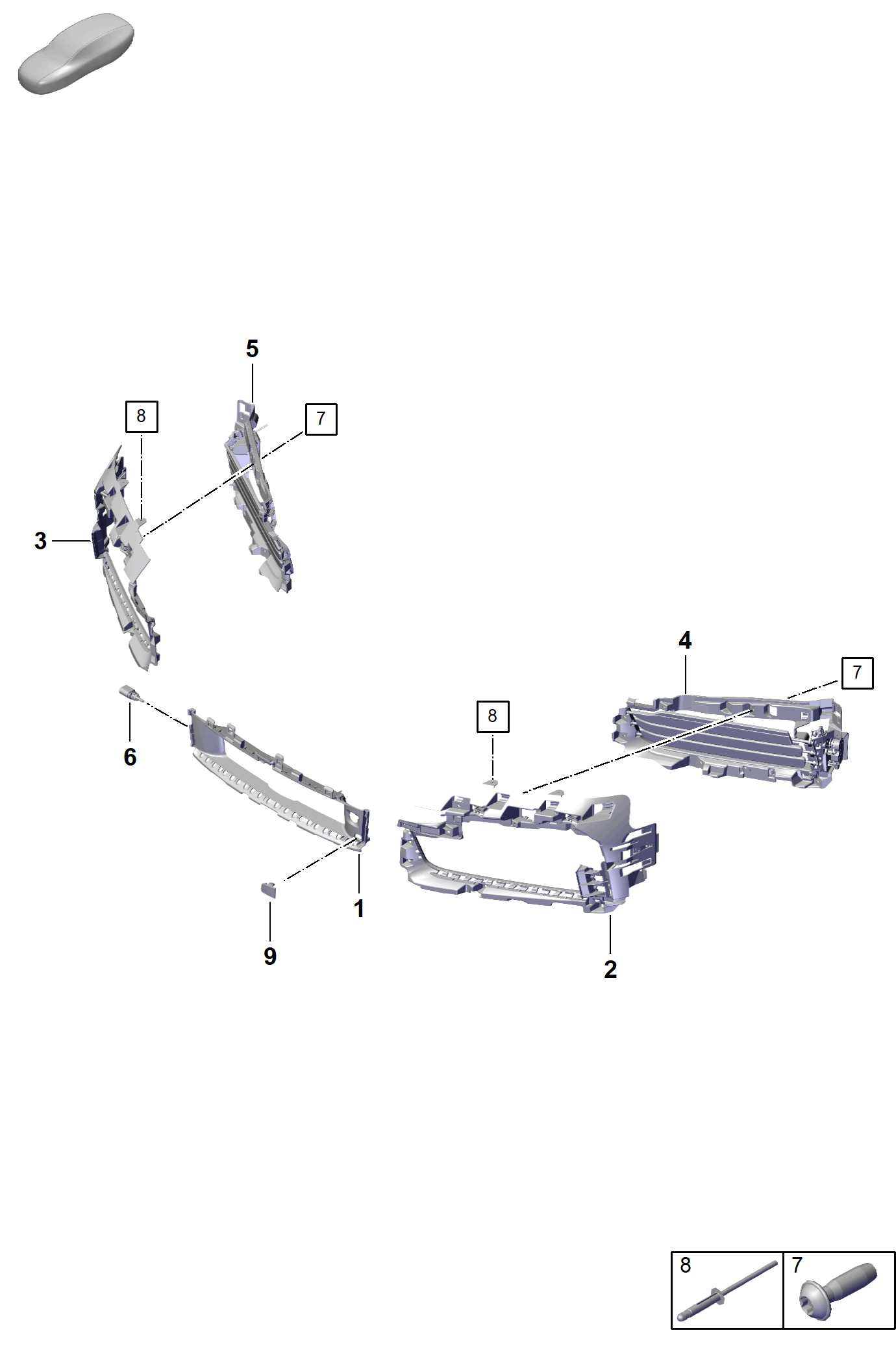 5
8
7
3
4
7
8
6
1
9
2
8
7