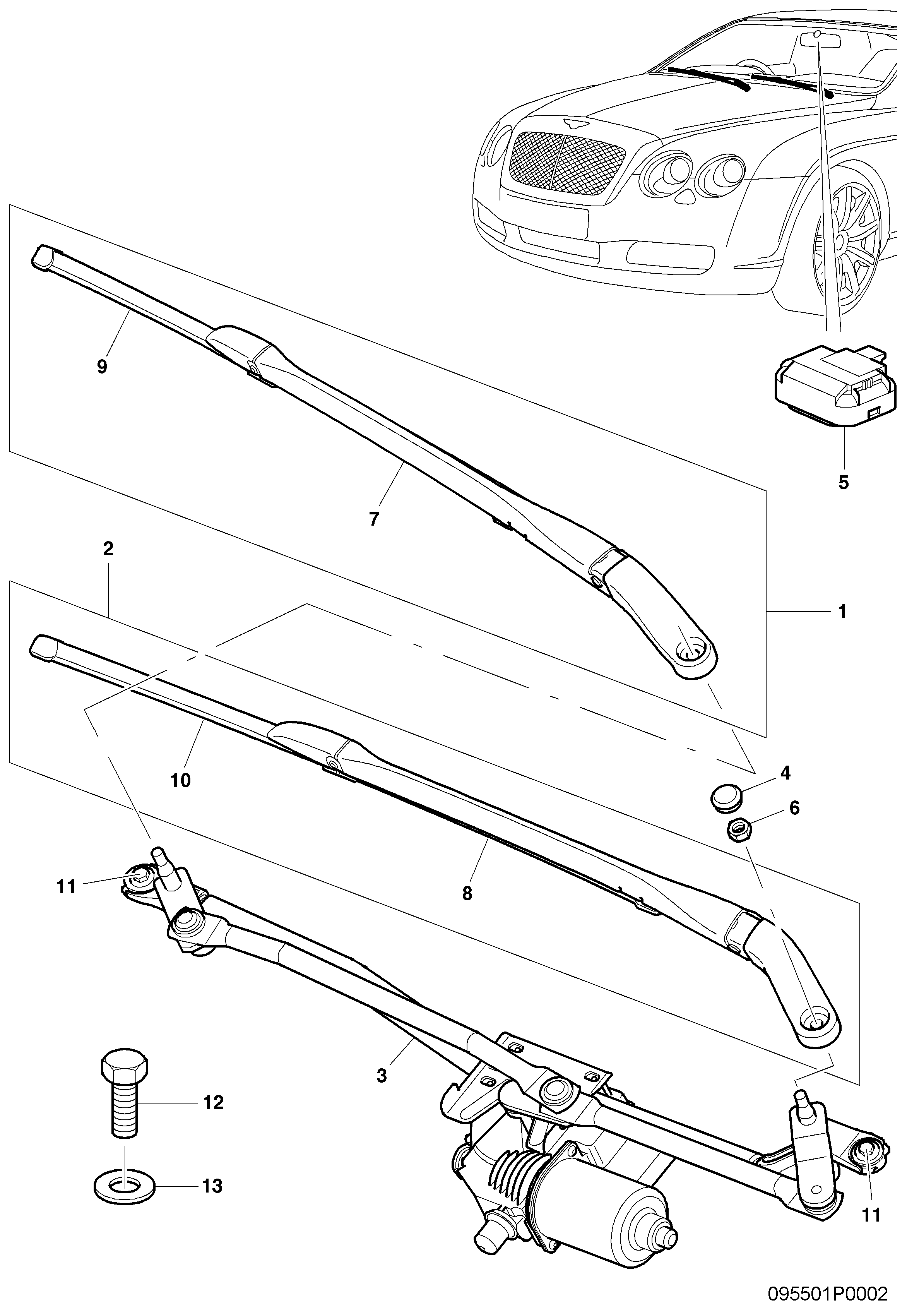 9
5
7
2
1
10
4
6
11
8
3
12
13
11
095501P0002