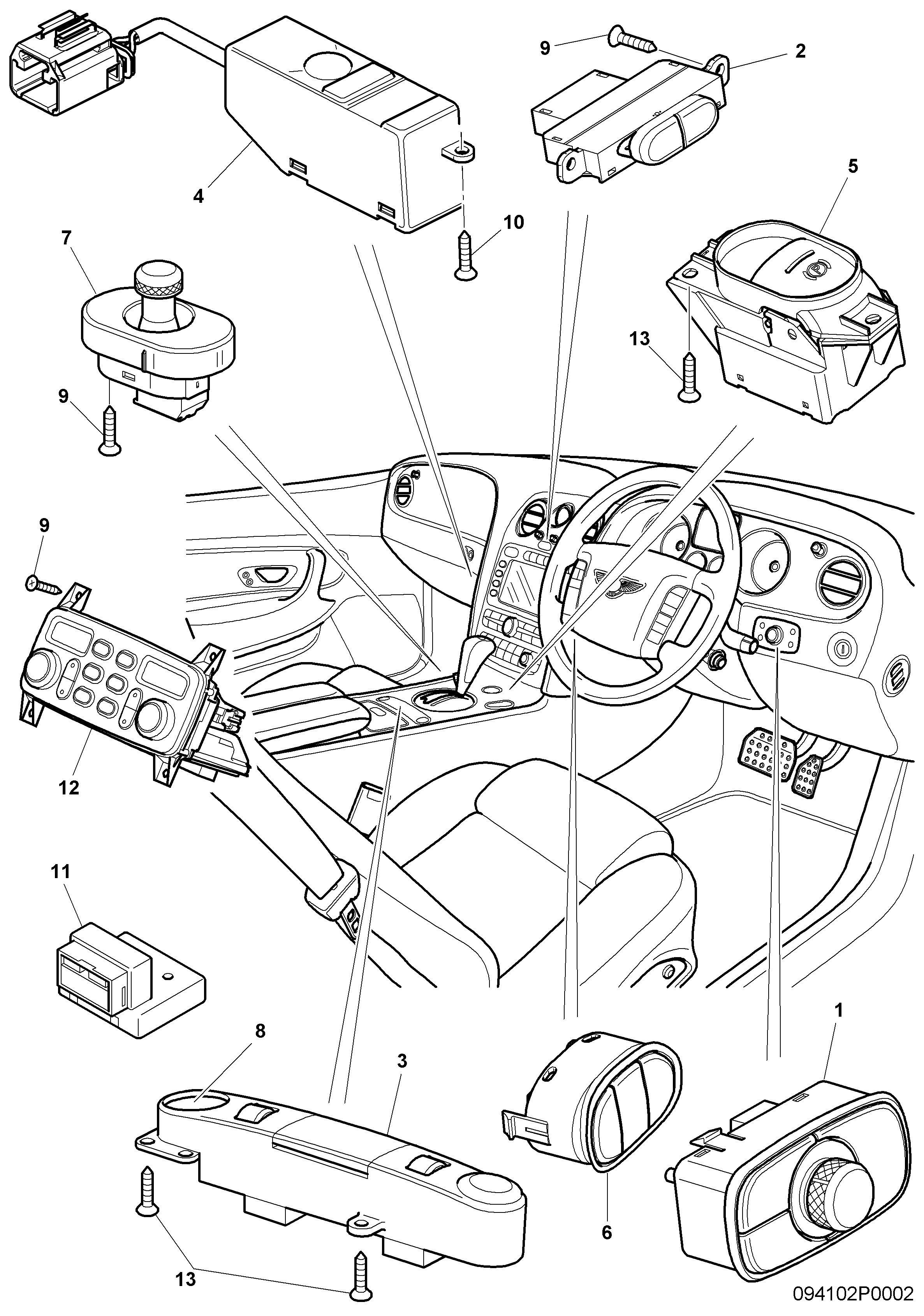 9
2
4
10
5
7
13
9
9
12
11
8
3
1
6
13
094102P0002