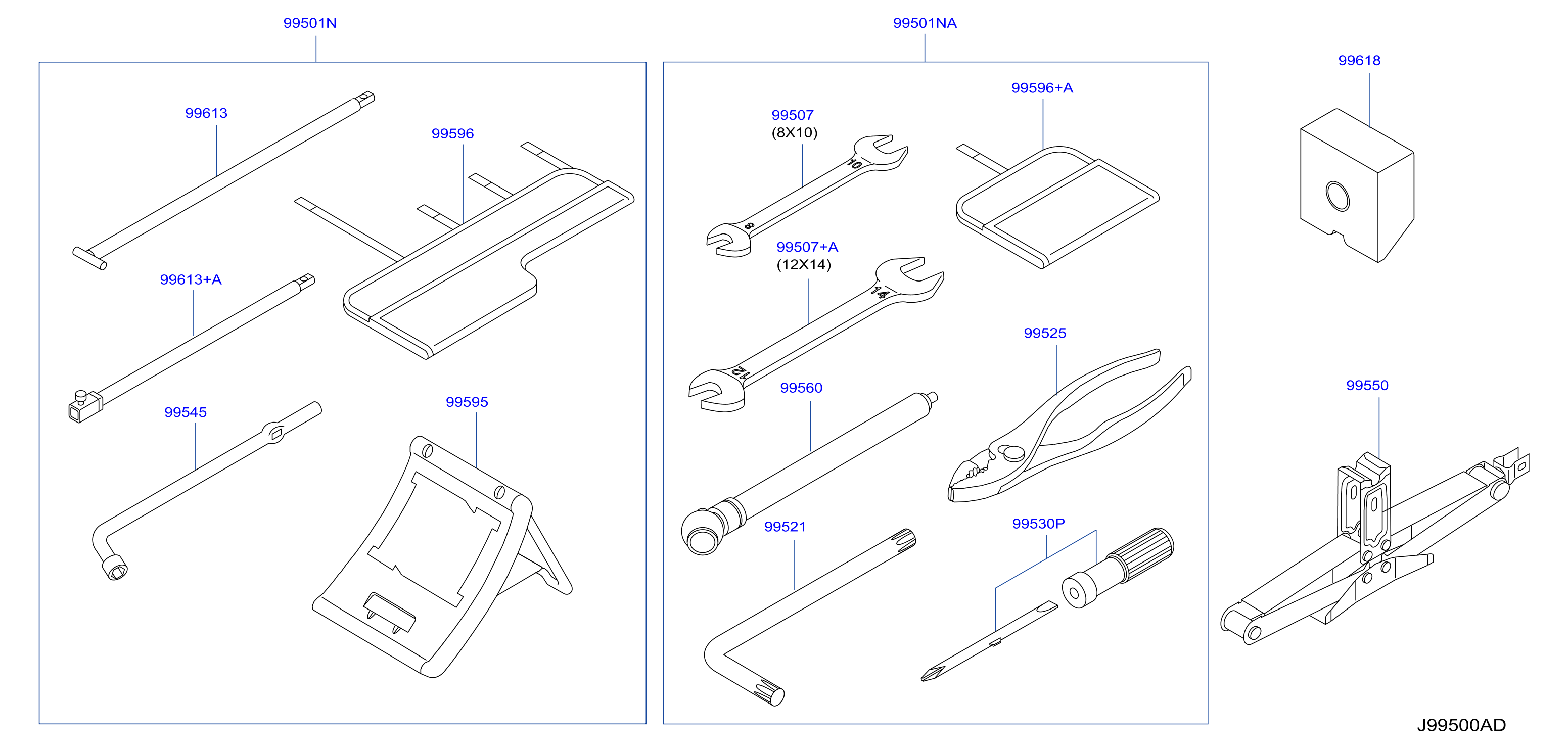 99501N

99613

99596

99613+A

99545

99595

99501NA

99507
(8X10)

10

8

99596+A

99507+A
(12X14)

14

12

99525

99560

99521

99530P

99618

99550

J99500AD