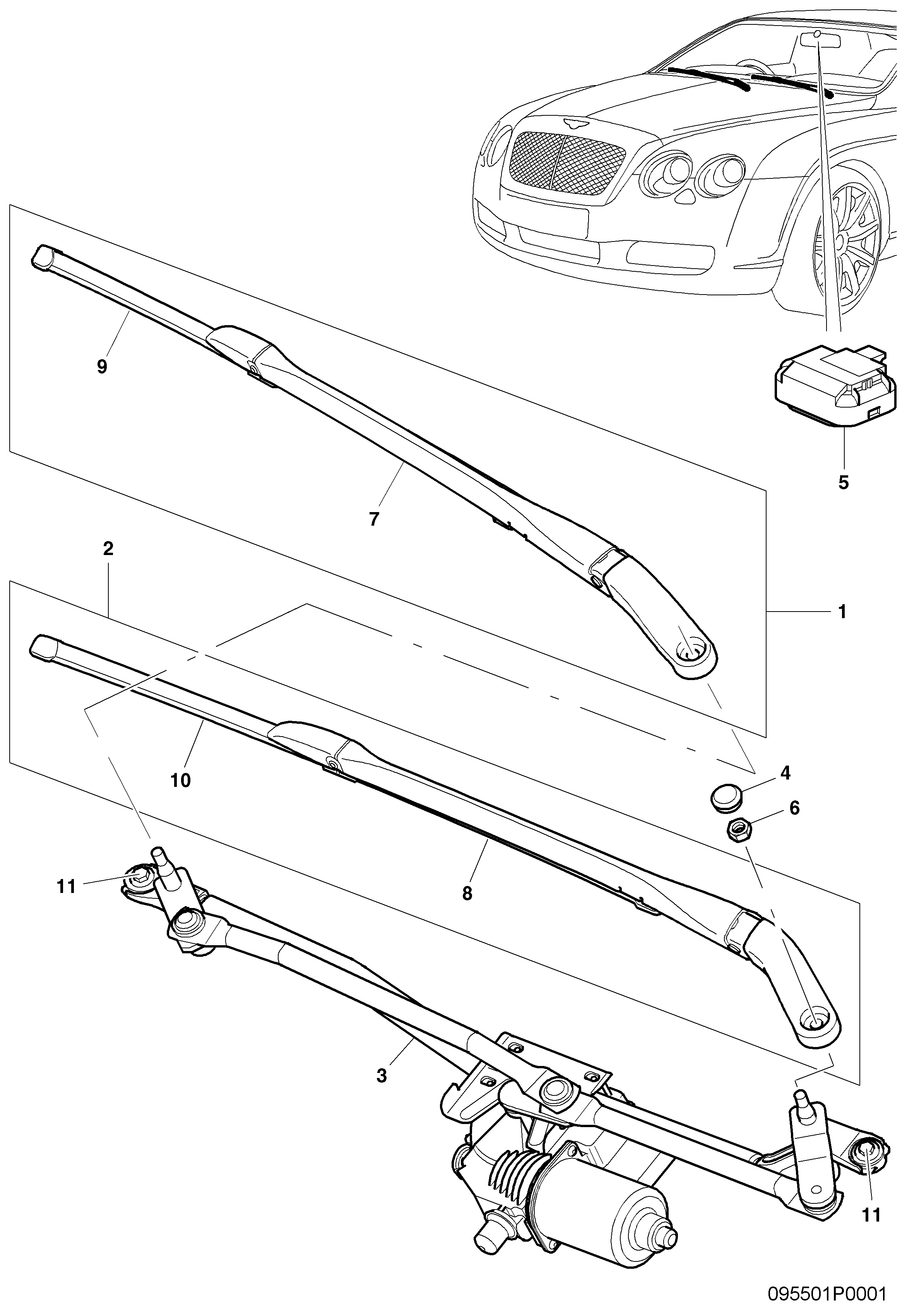 9
5
7
2
1
10
4
6
11
8
3
11
095501P0001