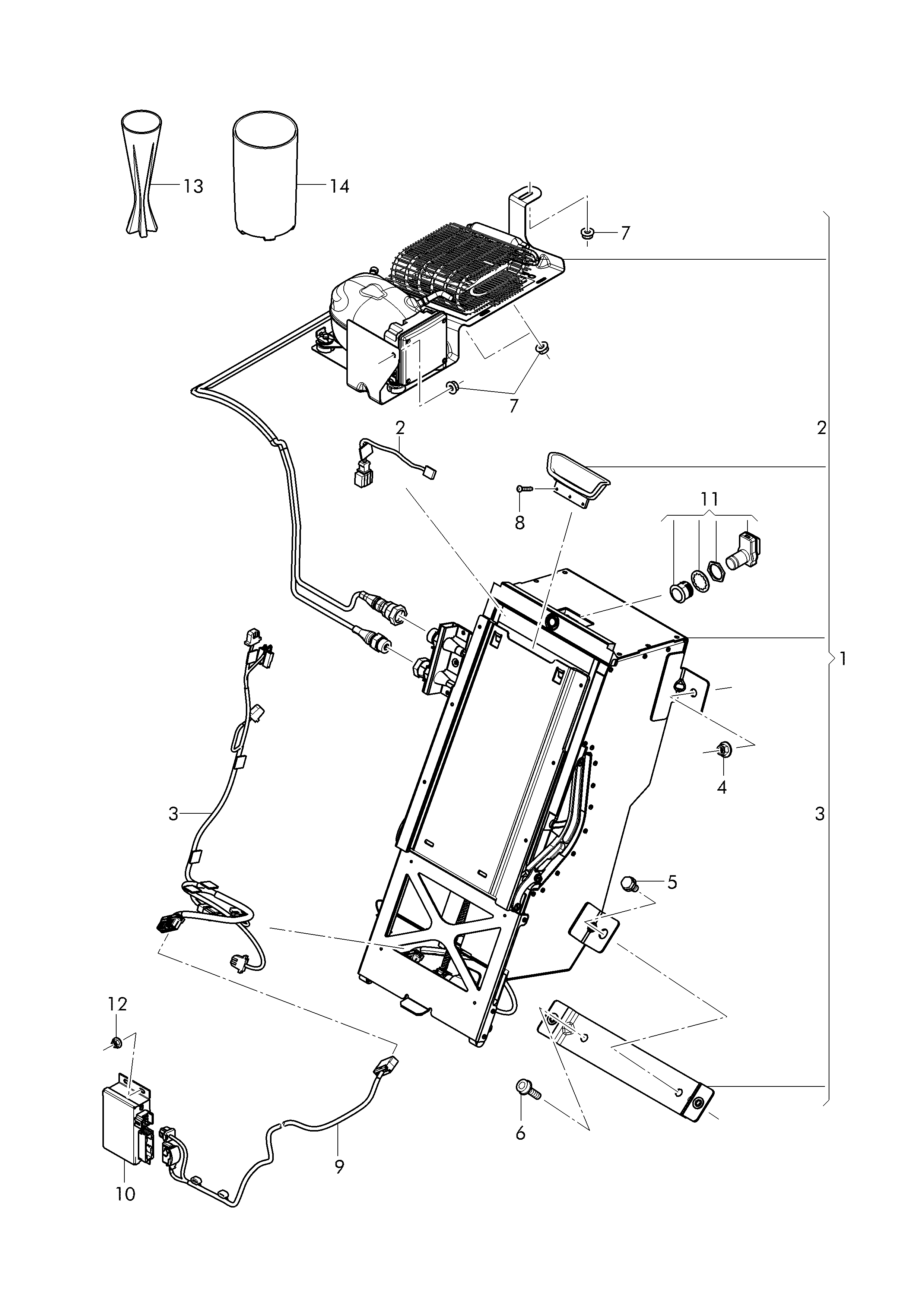 13
14
7
7
2
2
8
11
1
4
3
3
5
12
6
9
10