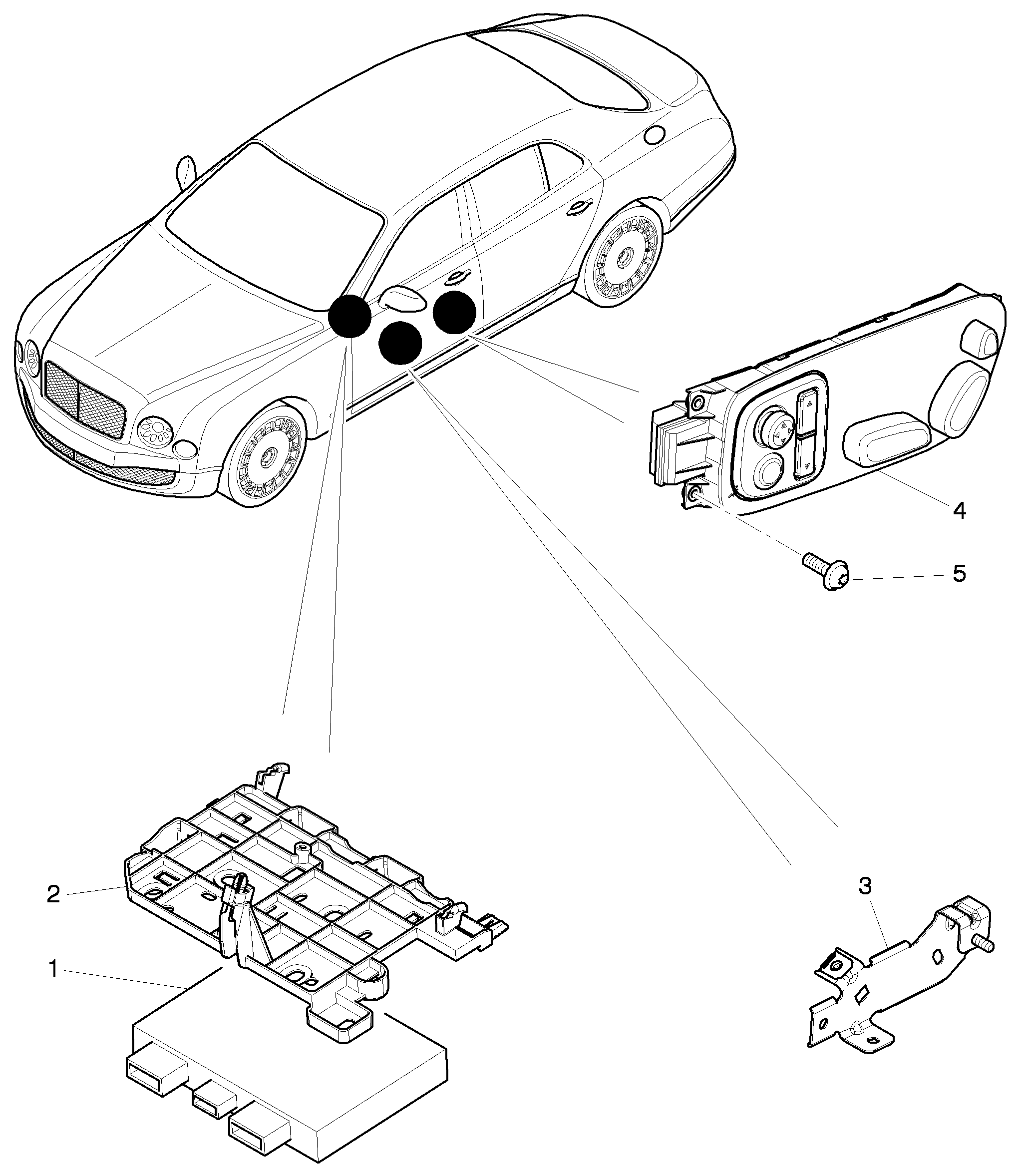 4

5

2

1

3