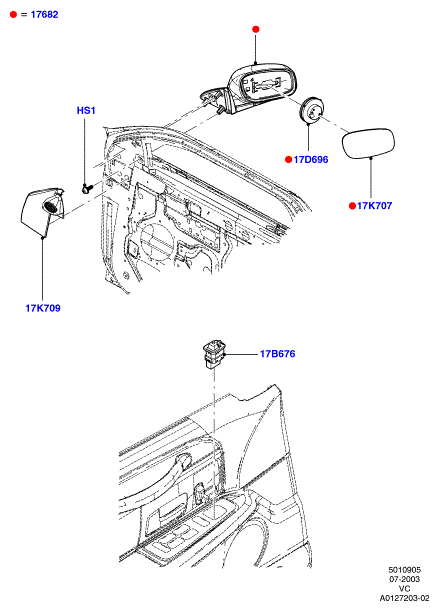 ● = 17682

HS1

●17D696

●17K707

17K709

17B676

5010905
07-2003
VC
A0127203-02