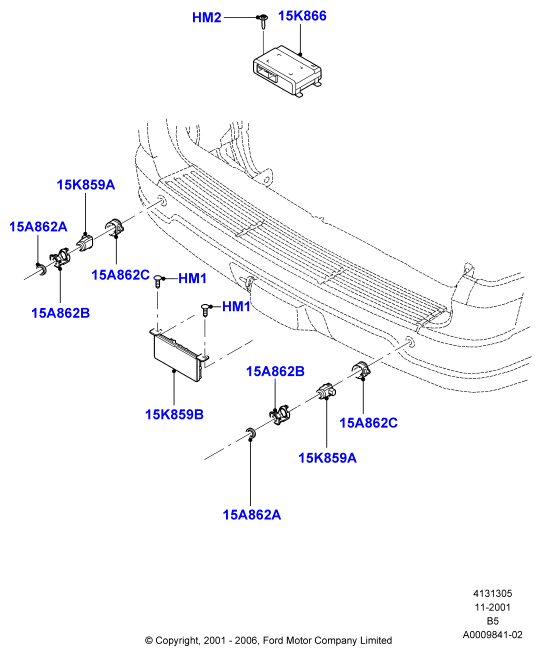 HM2
15K866
15K859A
15A862A
15A862C
HM1
15A862B
HM1
15K859B
15A862B
15A862C
15K859A
15A862A

4131305
11-2001
B5
A0009841-02
© Copyright, 2001 - 2006, Ford Motor Company Limited