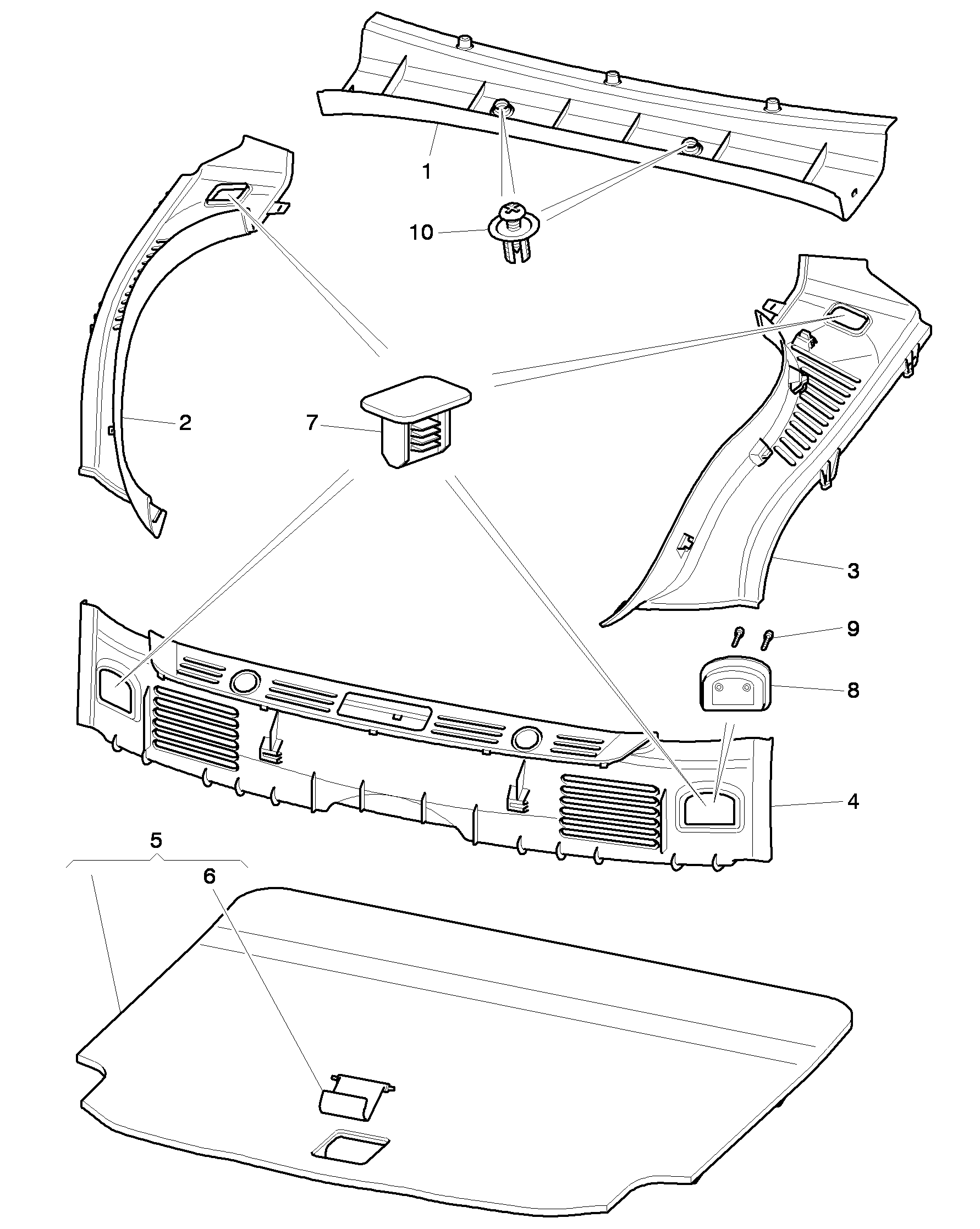 1
10
2
7
3
9
8
4
5
6