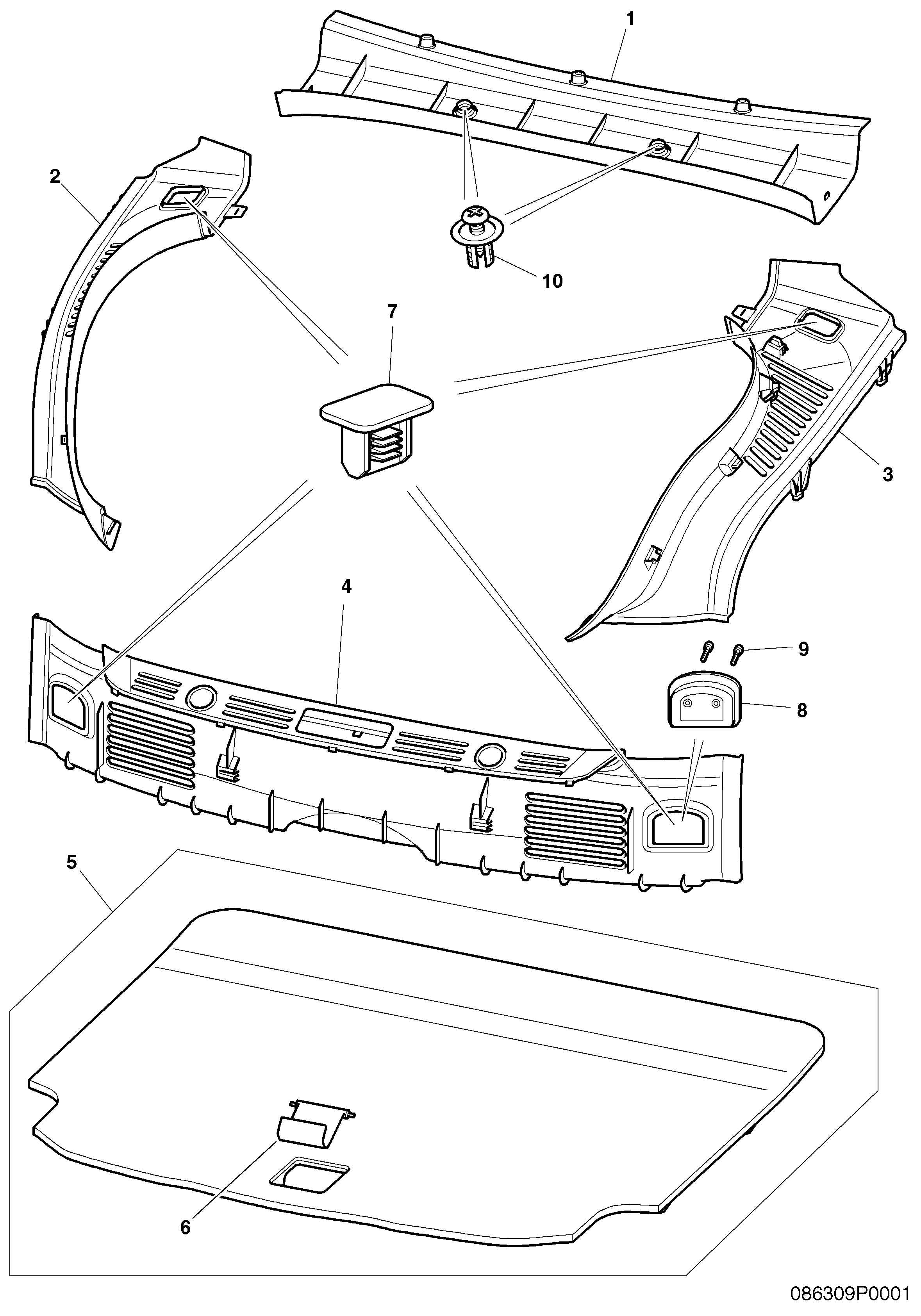 1
2
10
7
3
4
9
8
5
6
086309P0001