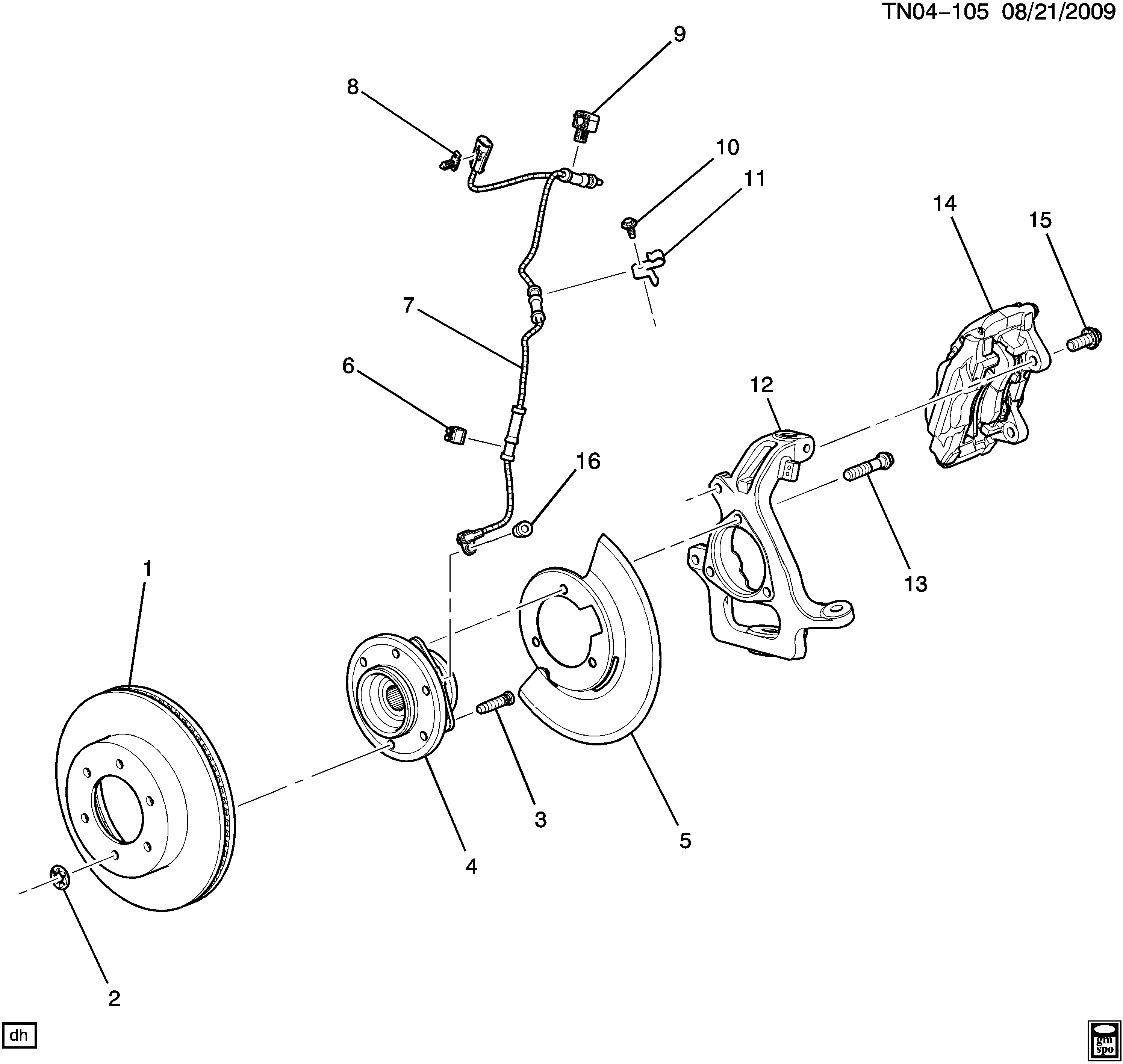 TN04-105 08/21/2009

9

8

10

11

14

15

7

6

12

16

13

1

3

5

4

2

dh

gm
spo