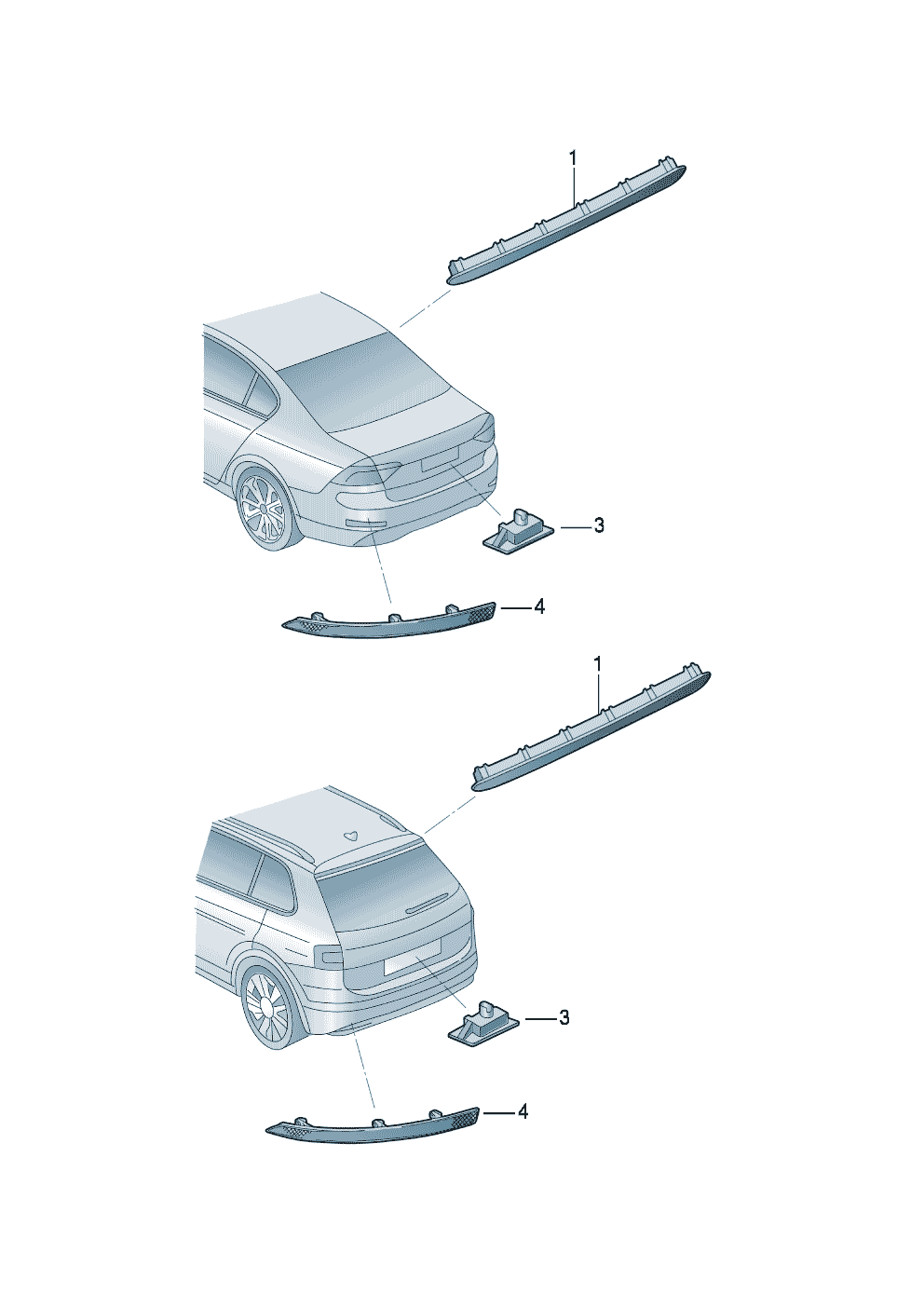 1

3

4

1

3

4