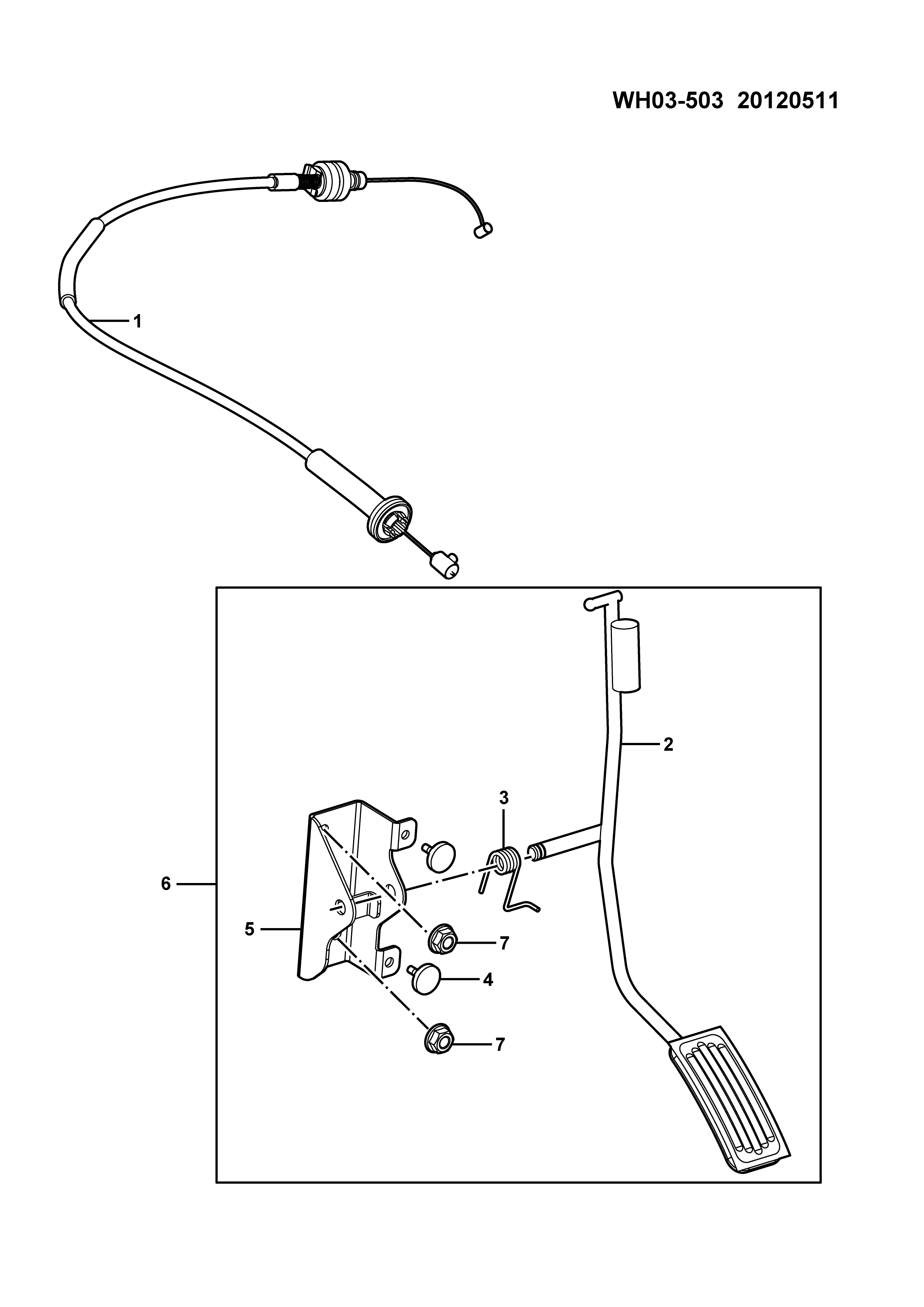 WH03-503 20120511

1

2

3

6

5

7

4

7