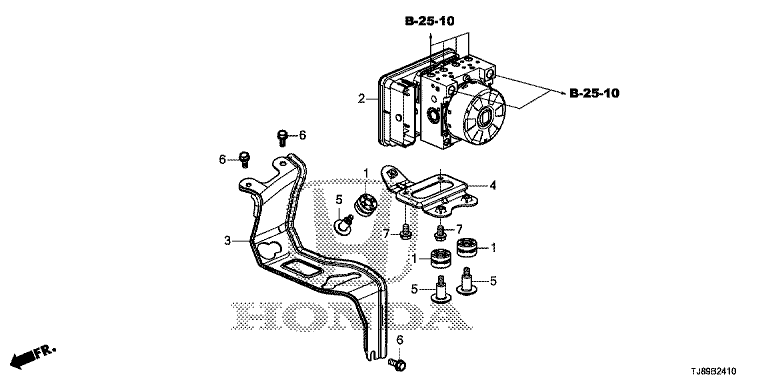 B-25-10
B-25-10
2
6
6
1
4
5
7
7
3
1
1
5
5
HONDA
6
FR.
TJ89B2410