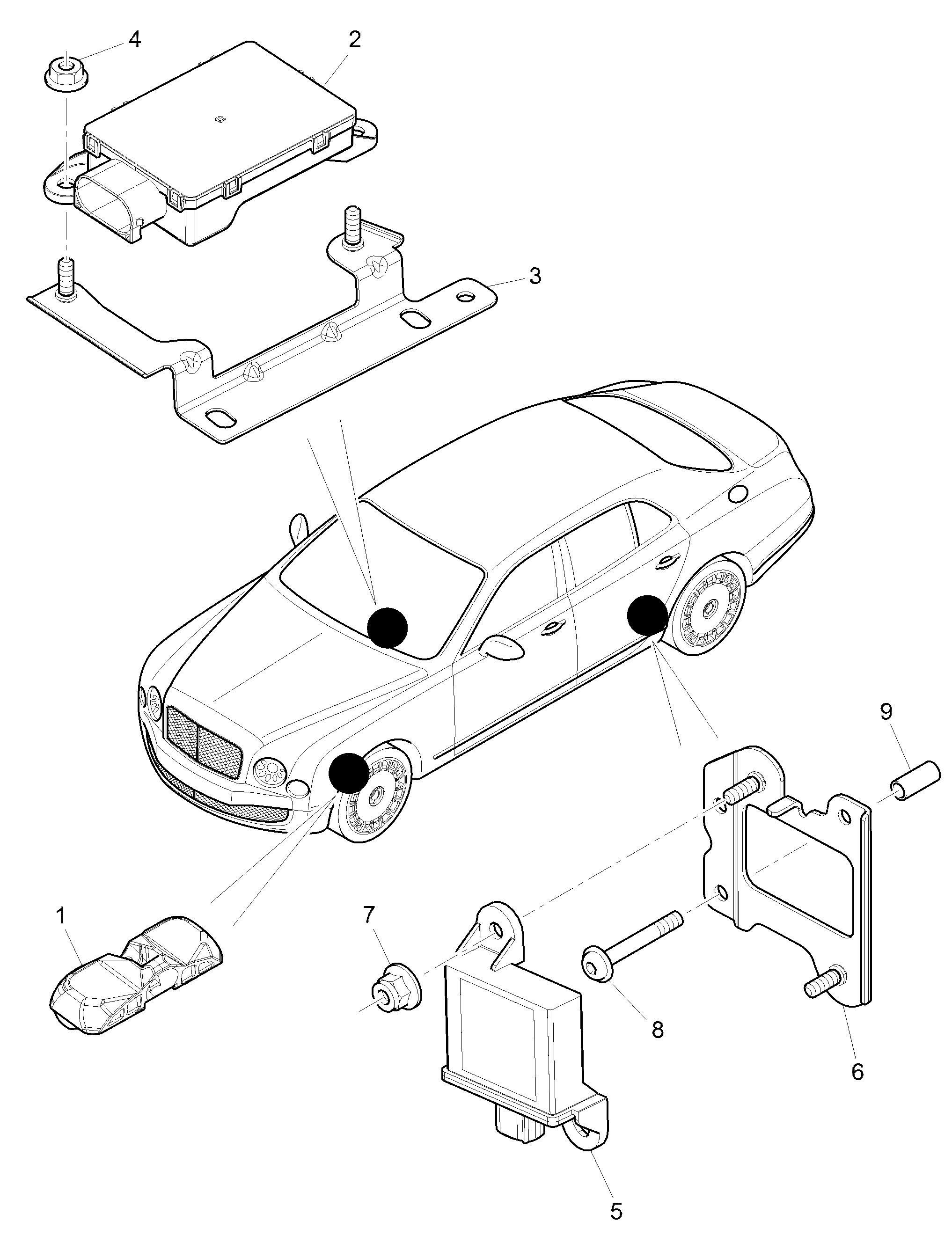 4
2
3
9
1
7
8
6
5