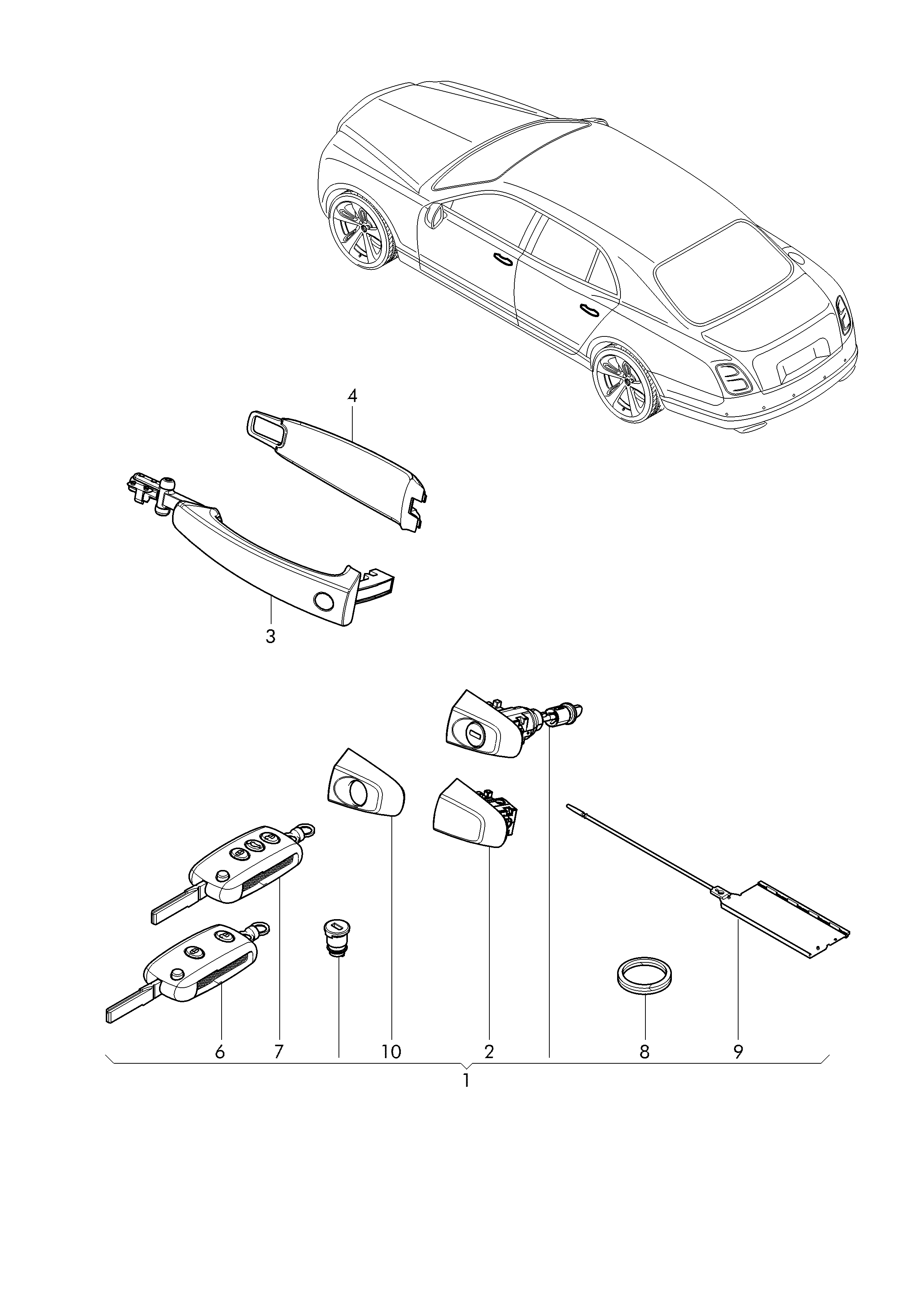 4
3
6
7
10
2
8
9
1