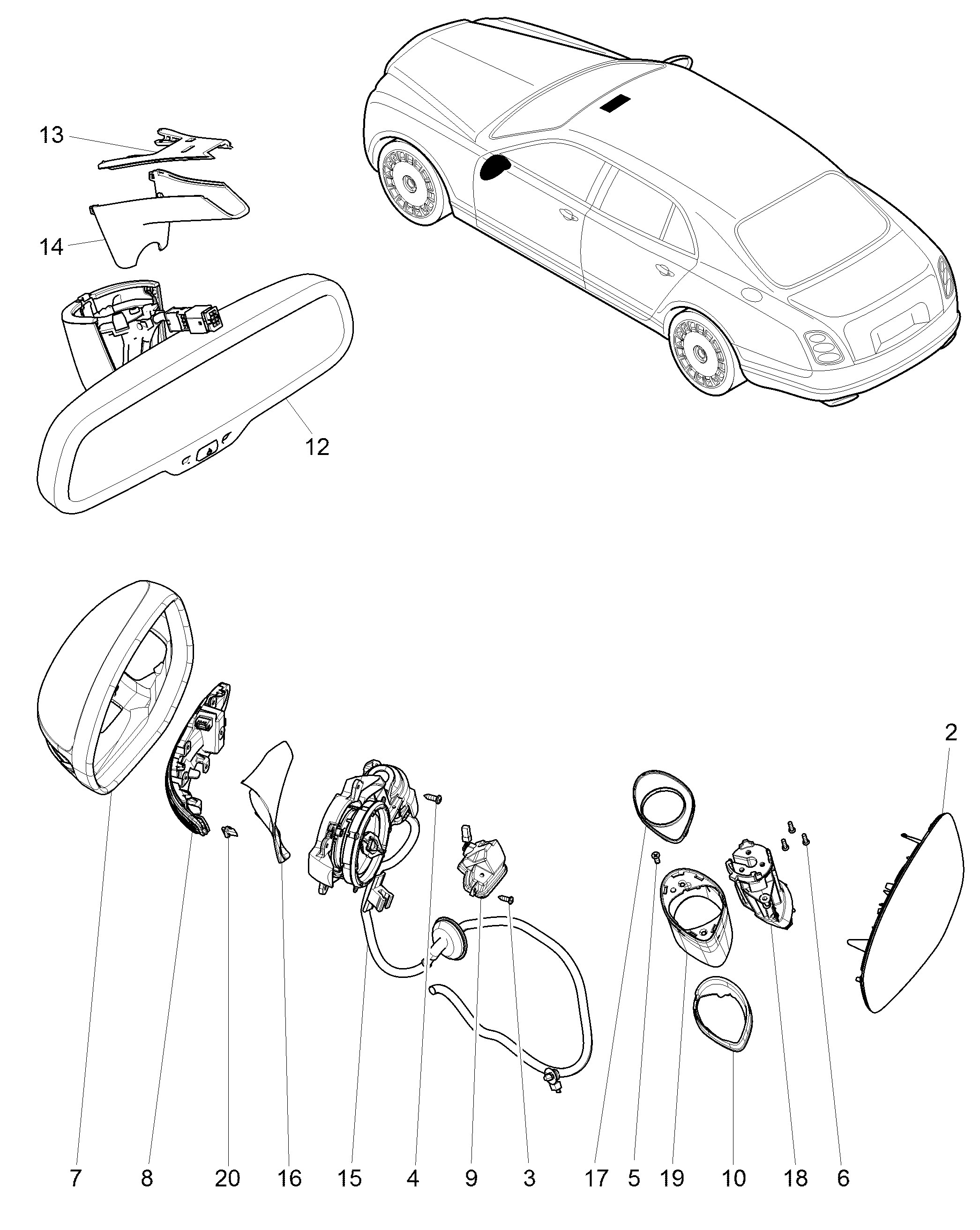 13
14
12
2
7
8
20
16
15
4
9
3
17
5
19
10
18
6