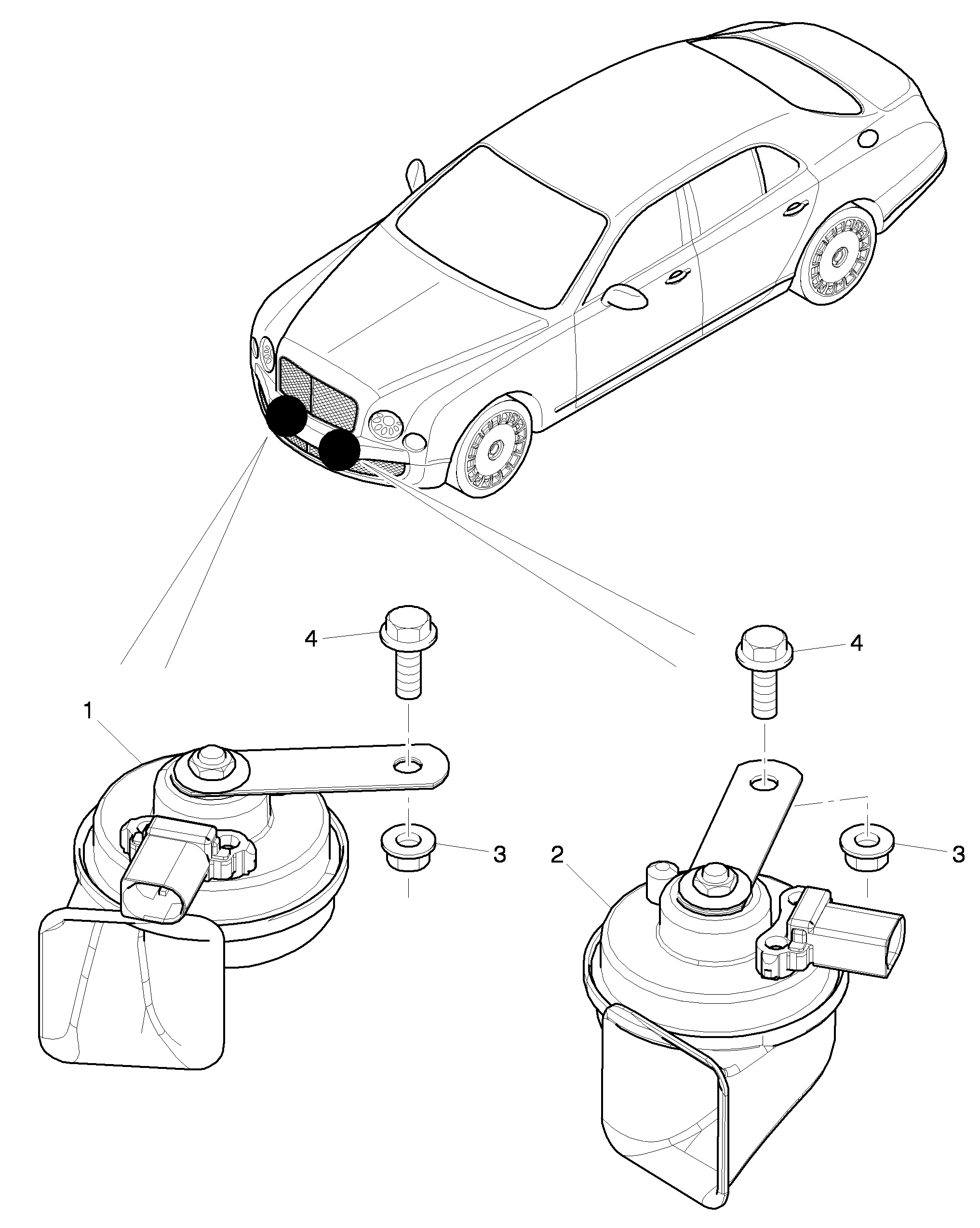 4
4
1
3
2
3