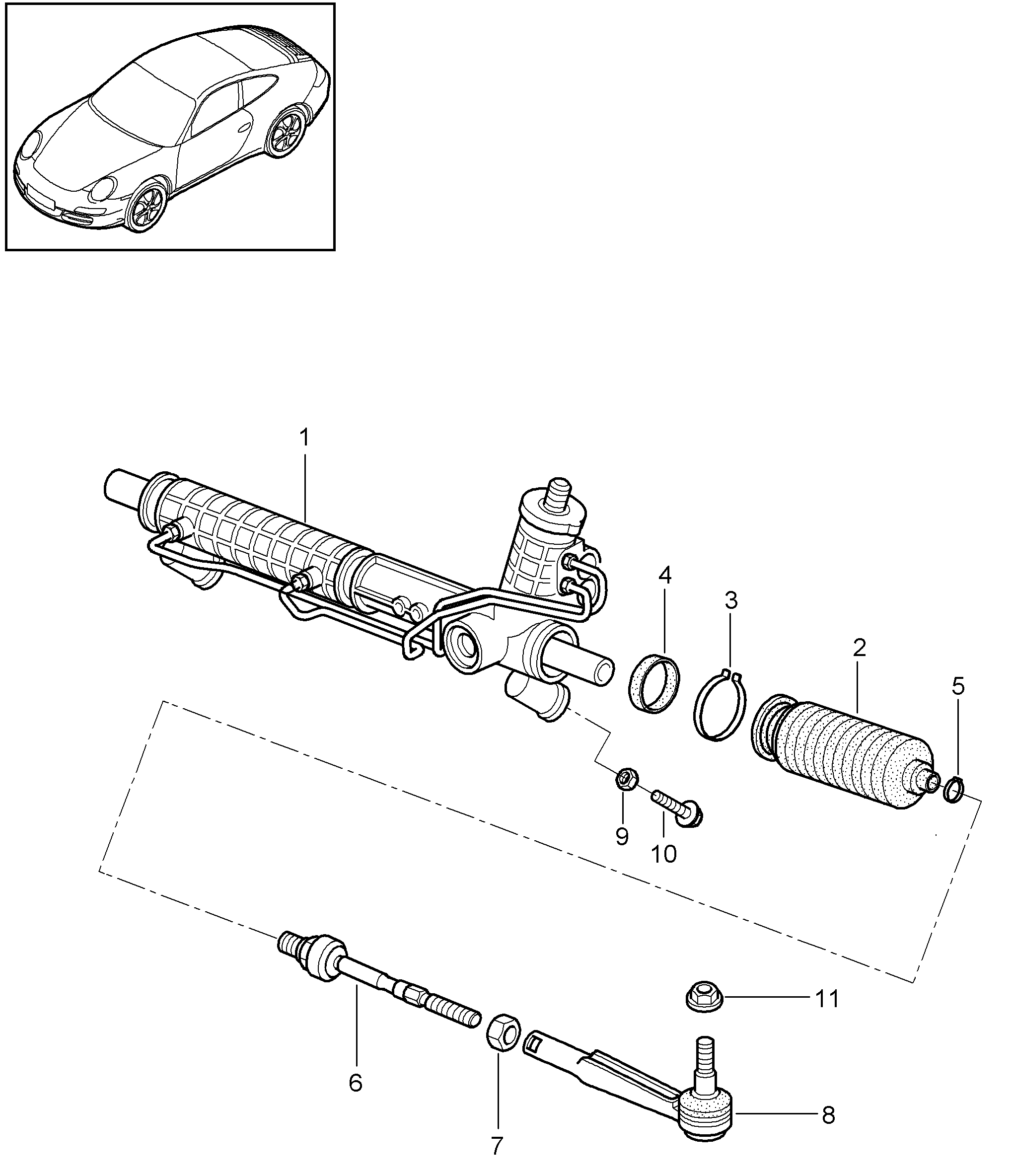 1
4
3
2
5
9
10
11
6
7
8