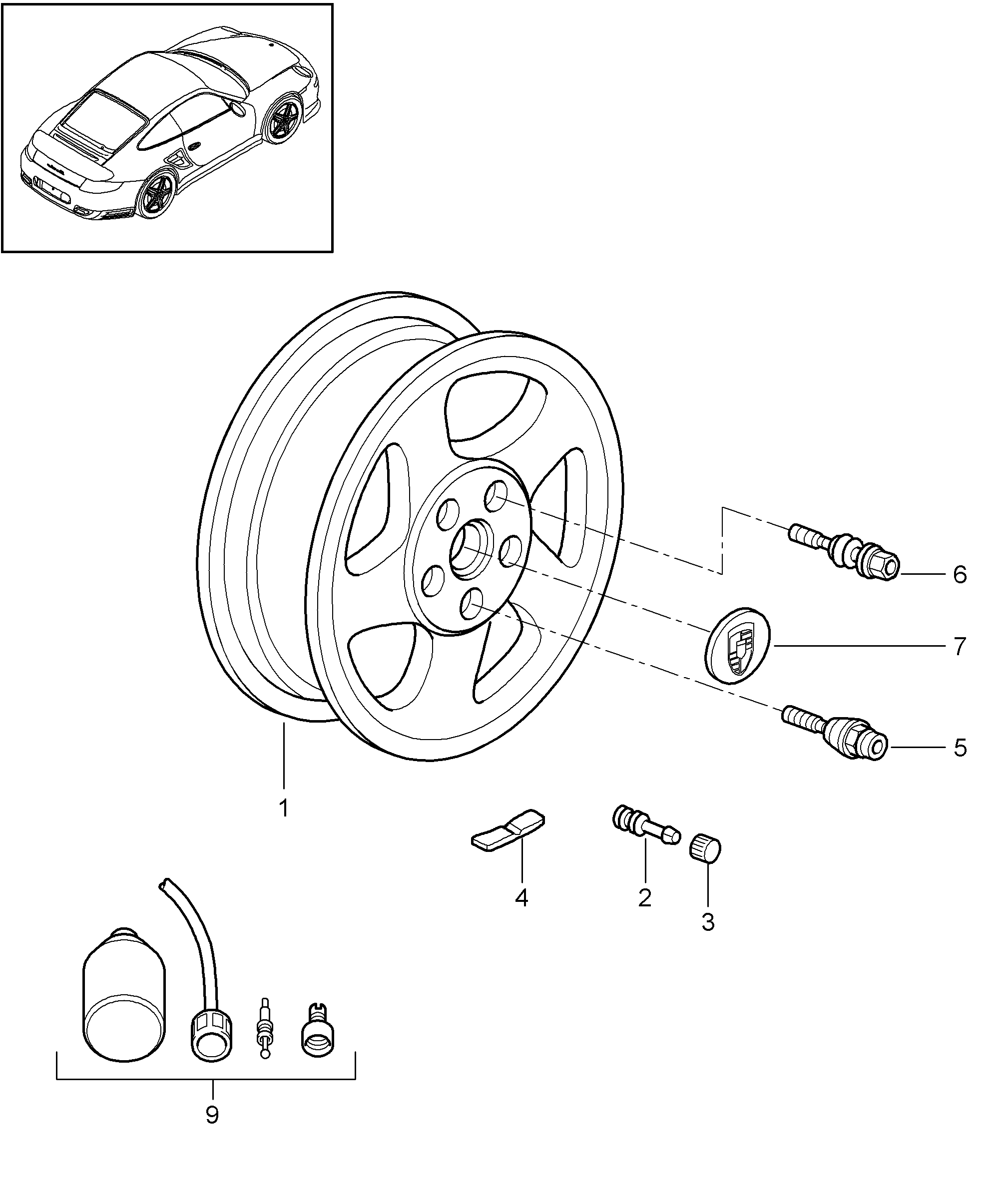 6
7
5
1
4
2
3
9