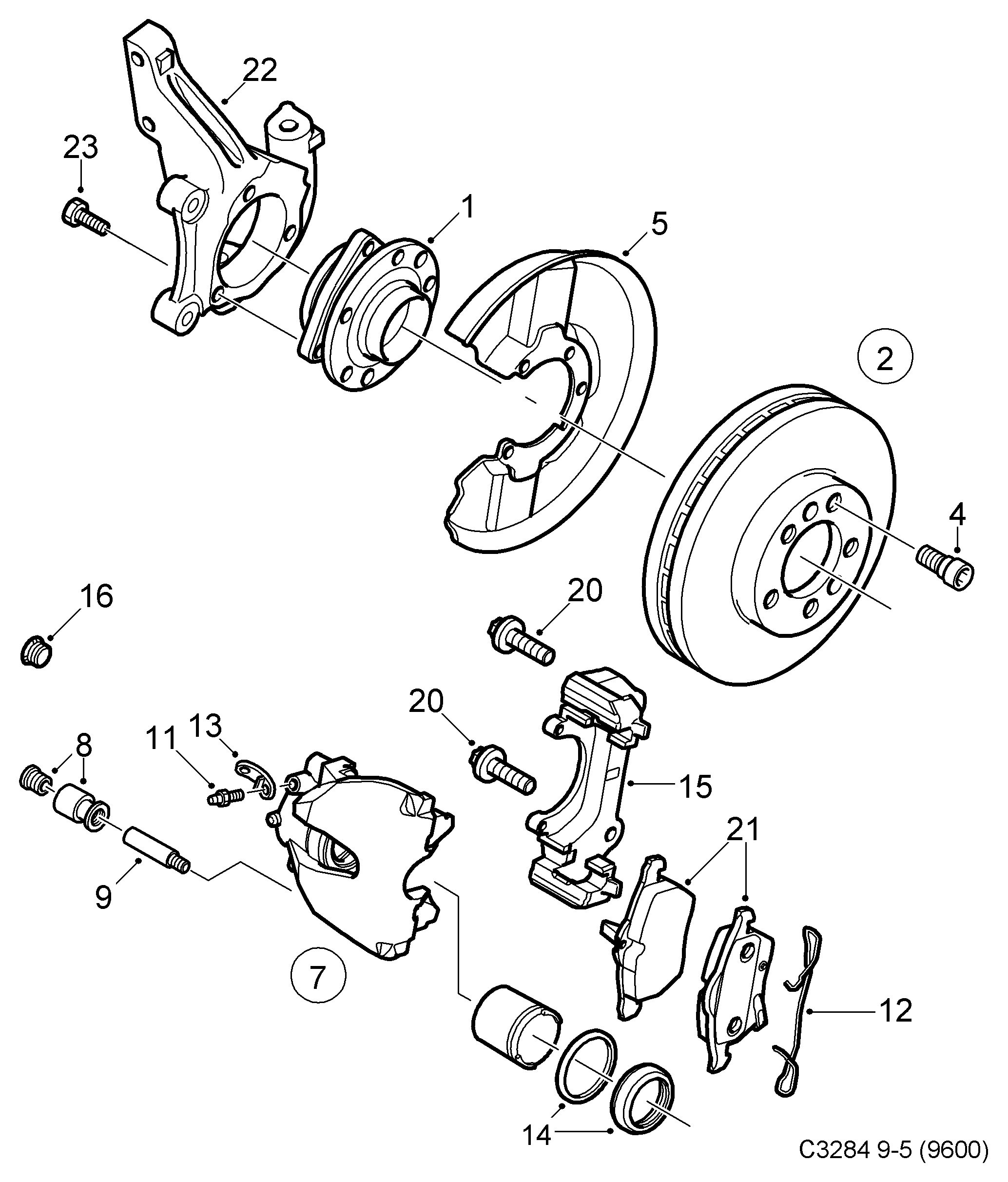 22
23
1
5
2
4
16
20
20
13
11
8
15
21
9
7
12
14
C3284 9-5 (9600)