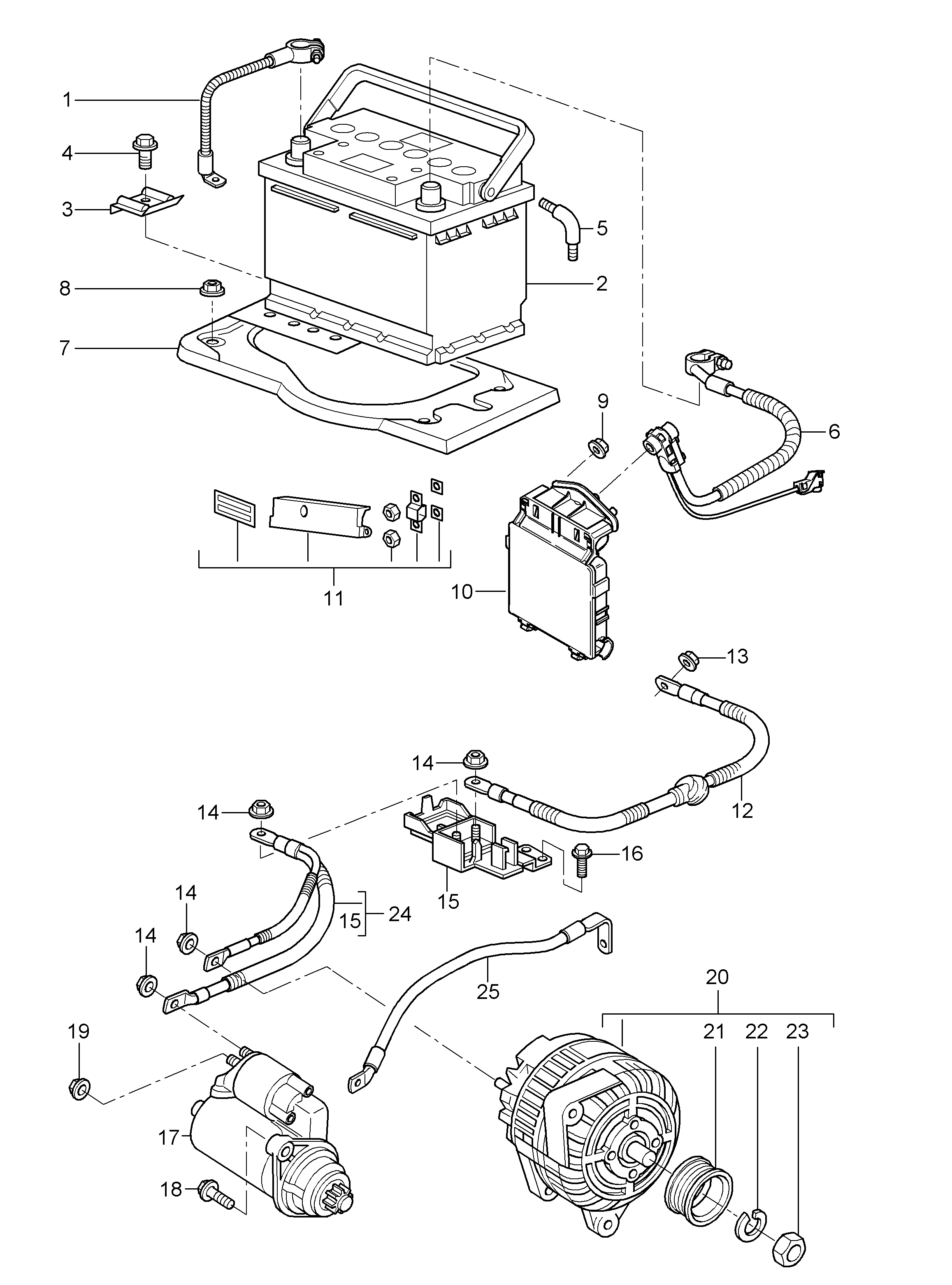 1
4
3
5
2
8
7
9
6
11
10
13
14
12
14
16
15
14
15
24
14
25
20
19
21
22
23
17
18