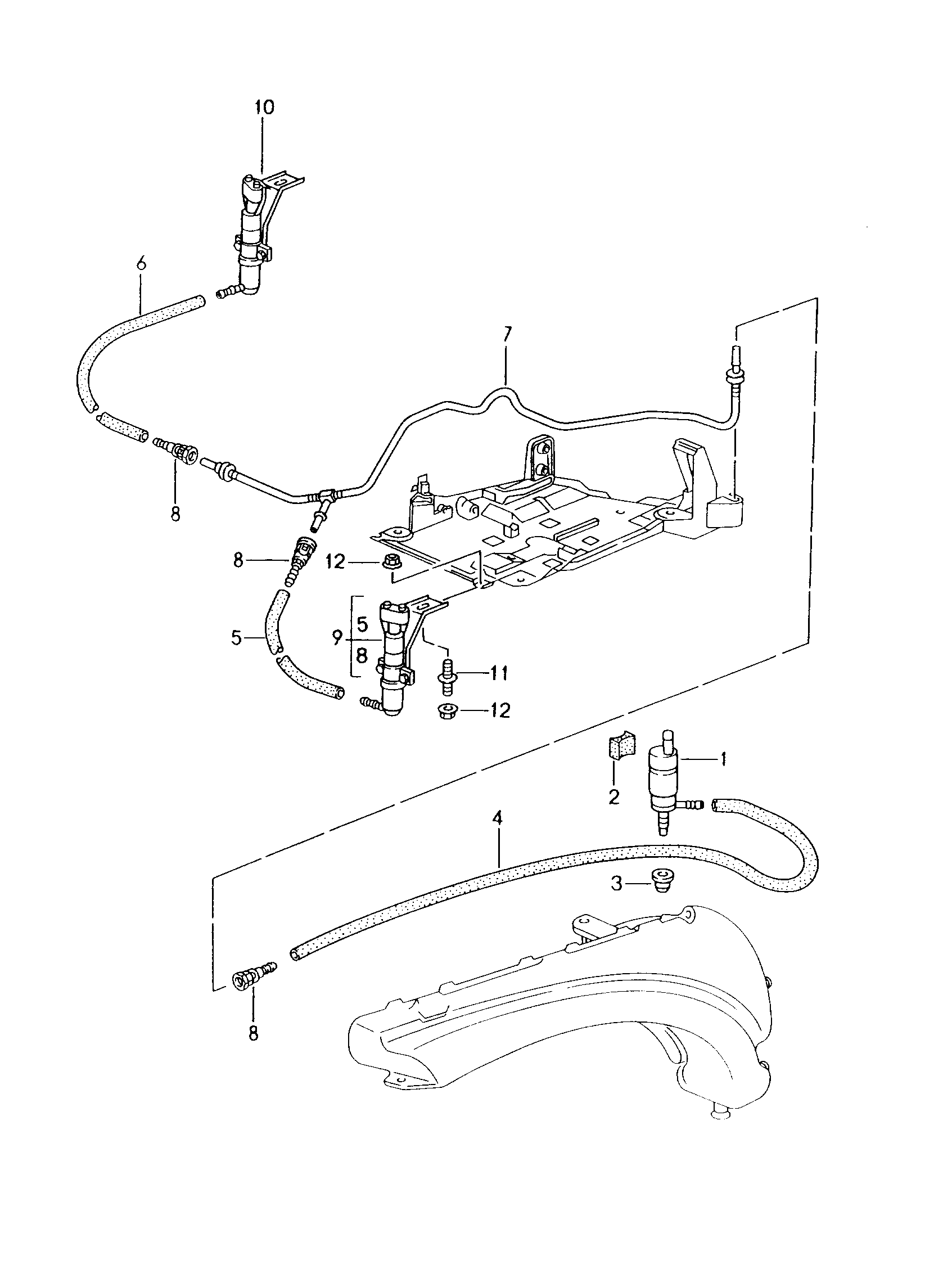 10
6
7
8
8
12
5
9
5
8
11
12
1
2
4
3
8