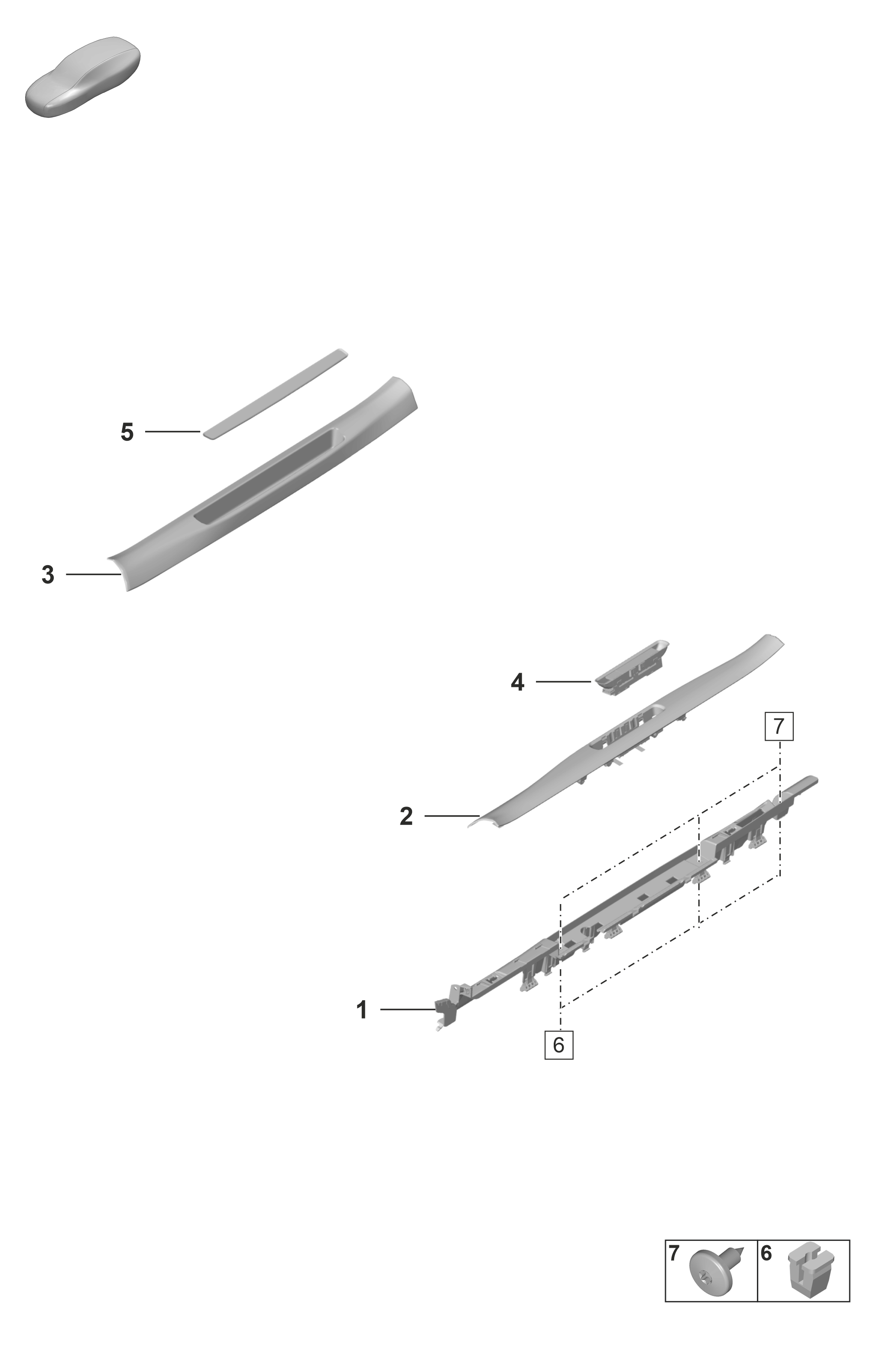 5

3

4

7

2

1

6

7

6