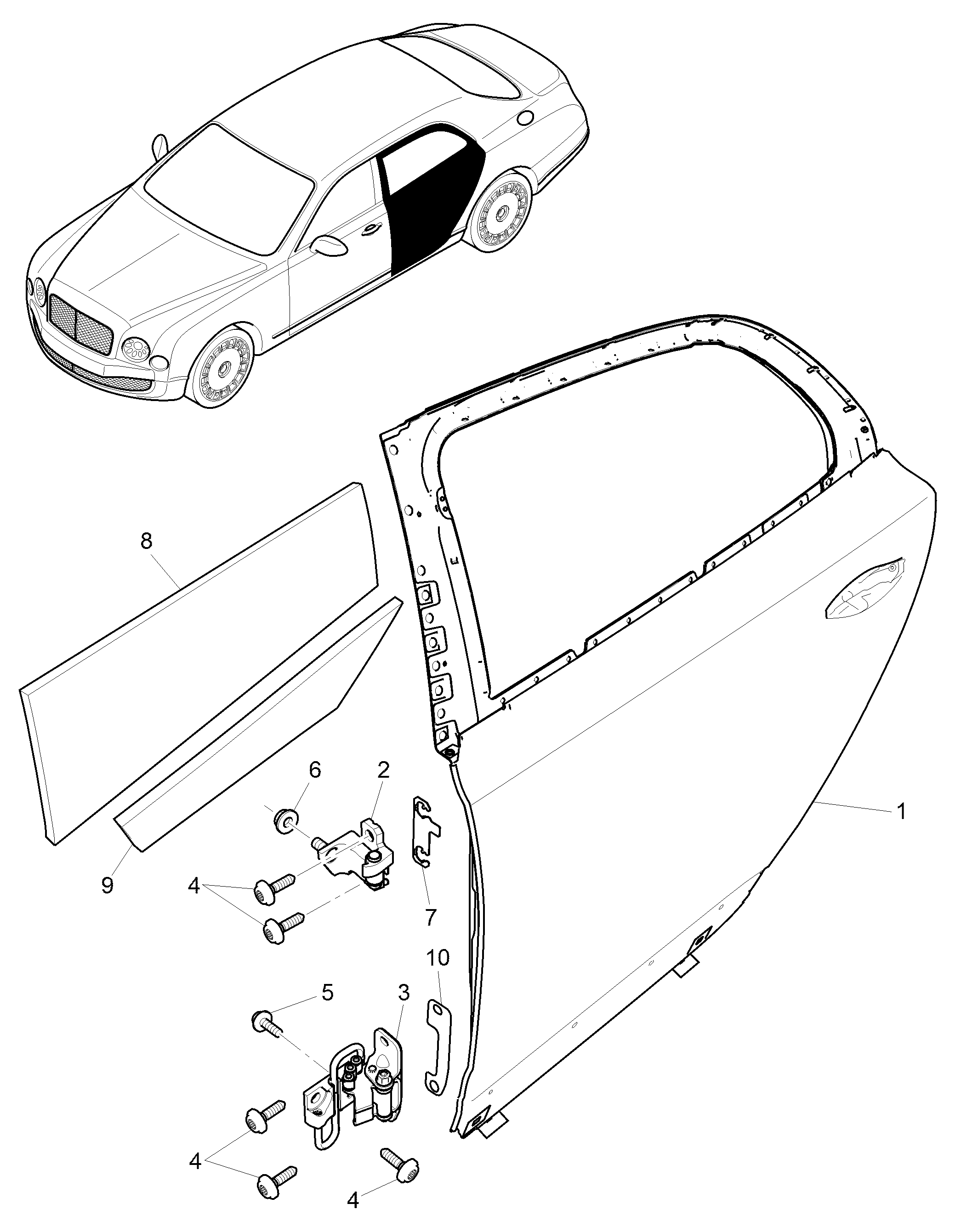 8
6
2
1
9
4
7
10
5
3
4
4