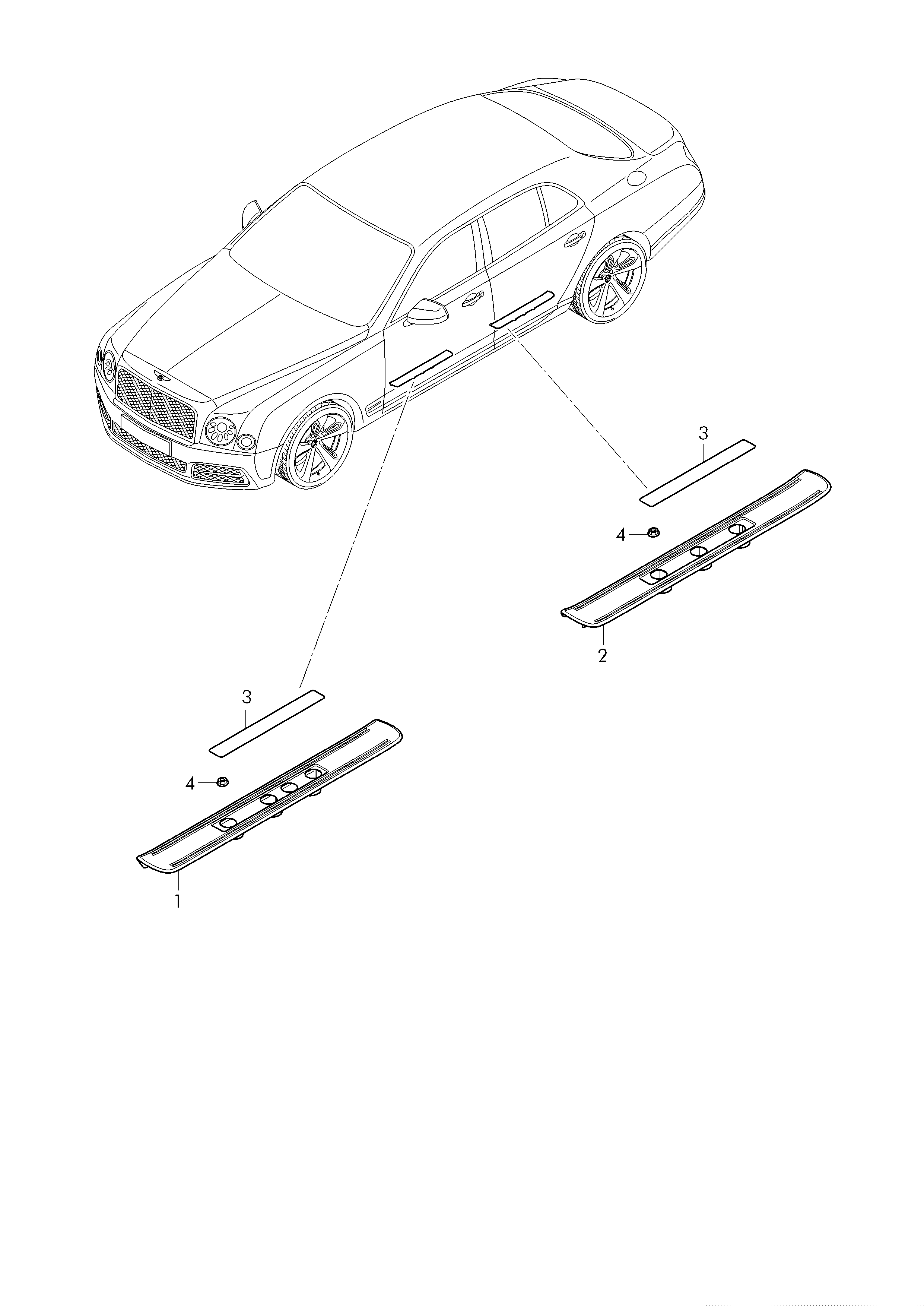 3
4
2
3
4
1