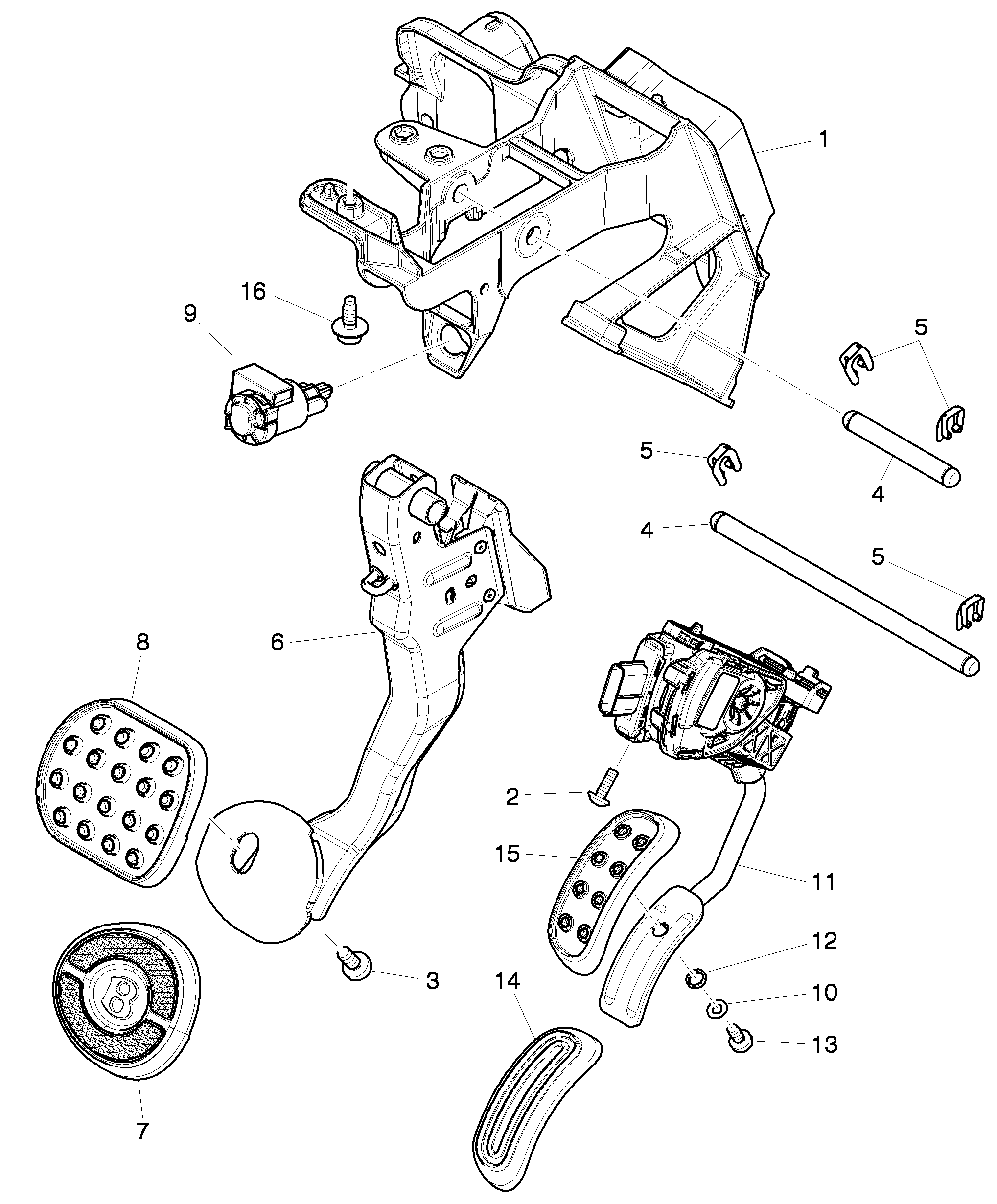 1
16
9
5
5
4
4
5
8
6
2
15
11
12
3
14
10
13
7
B