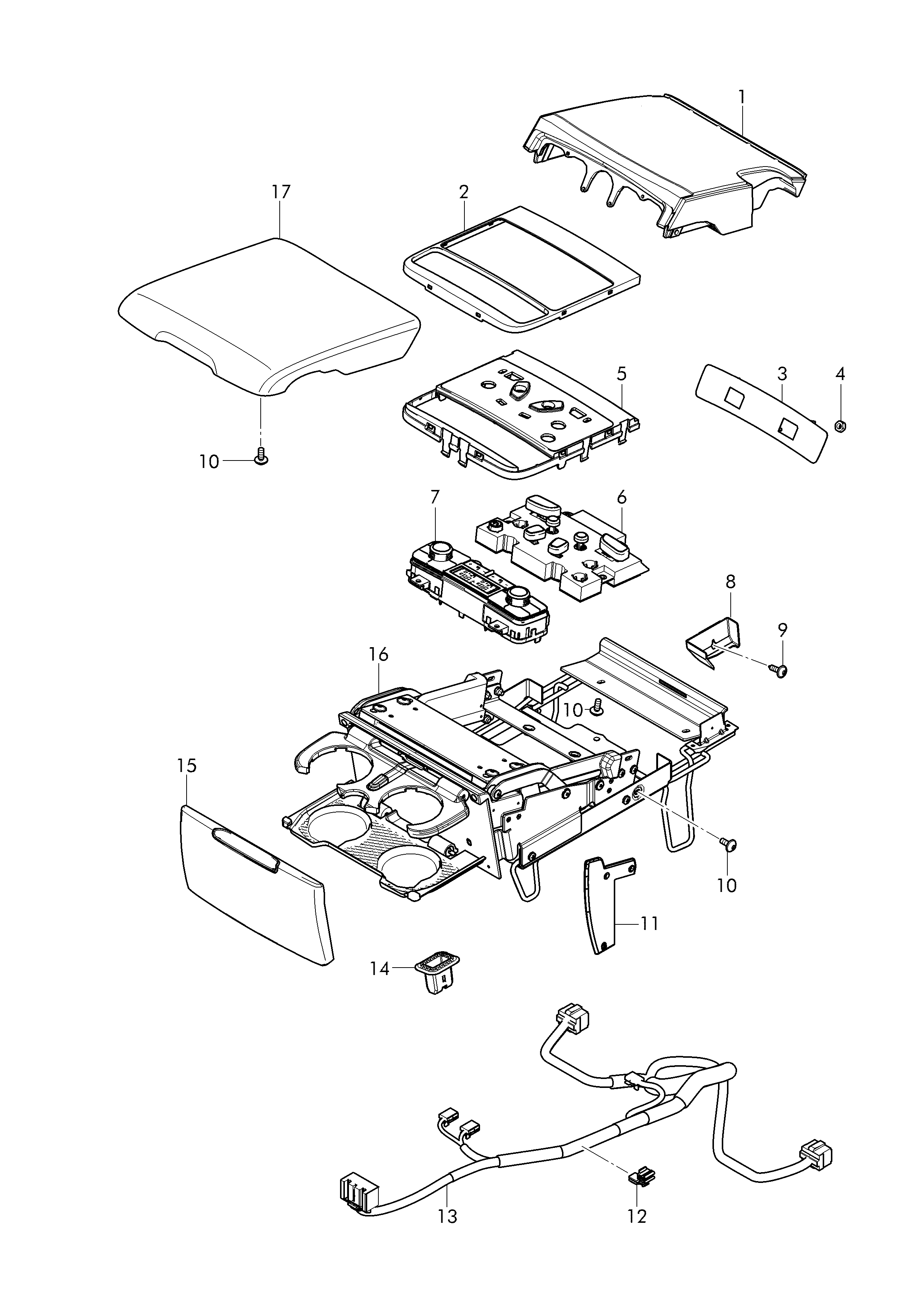 1
17
2
5
3
4
10
7
6
8
9
16
10
15
10
11
14
13
12