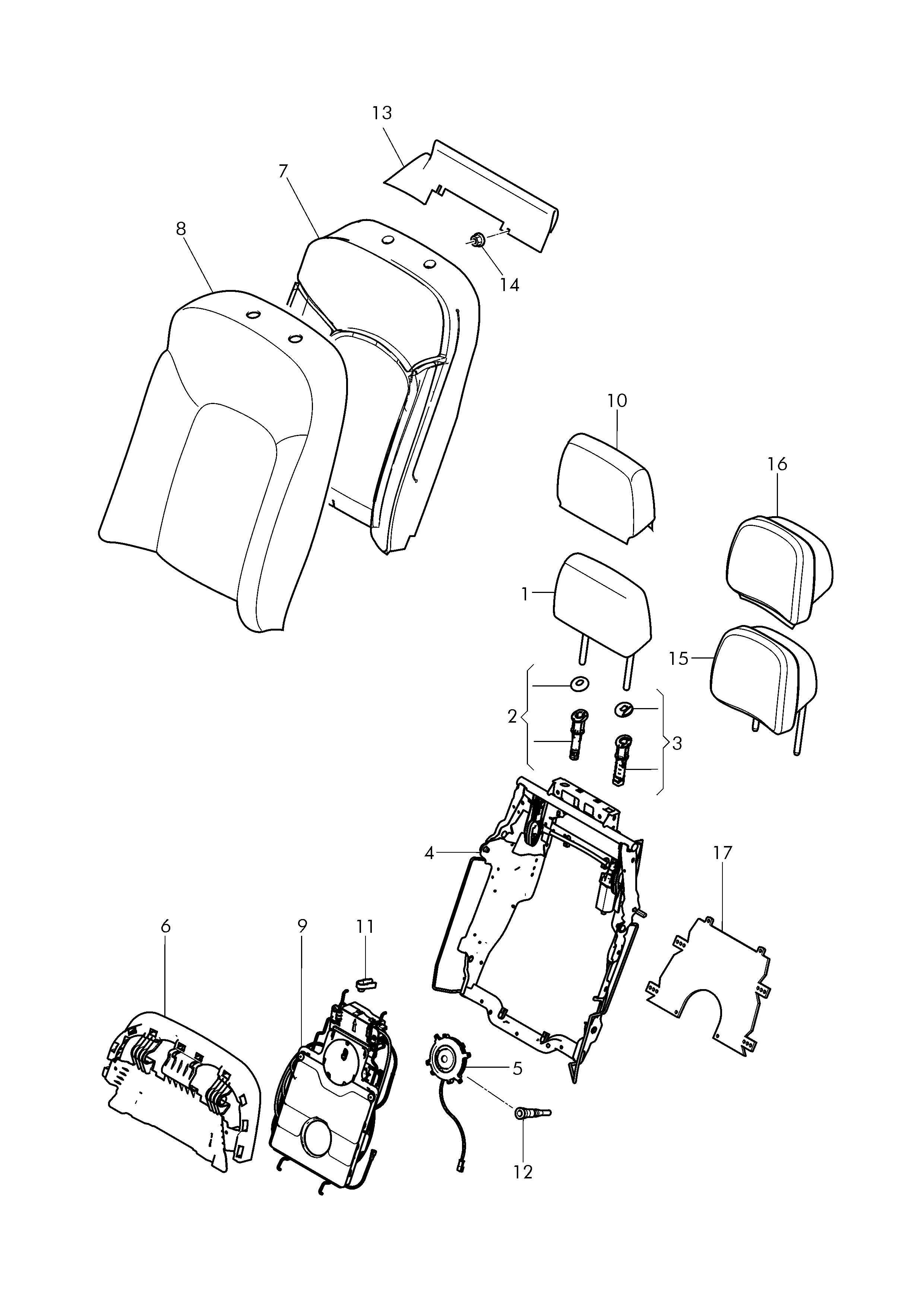 13
7
8
14
10
16
1
15
2
3
4
17
6
9
11
5
12