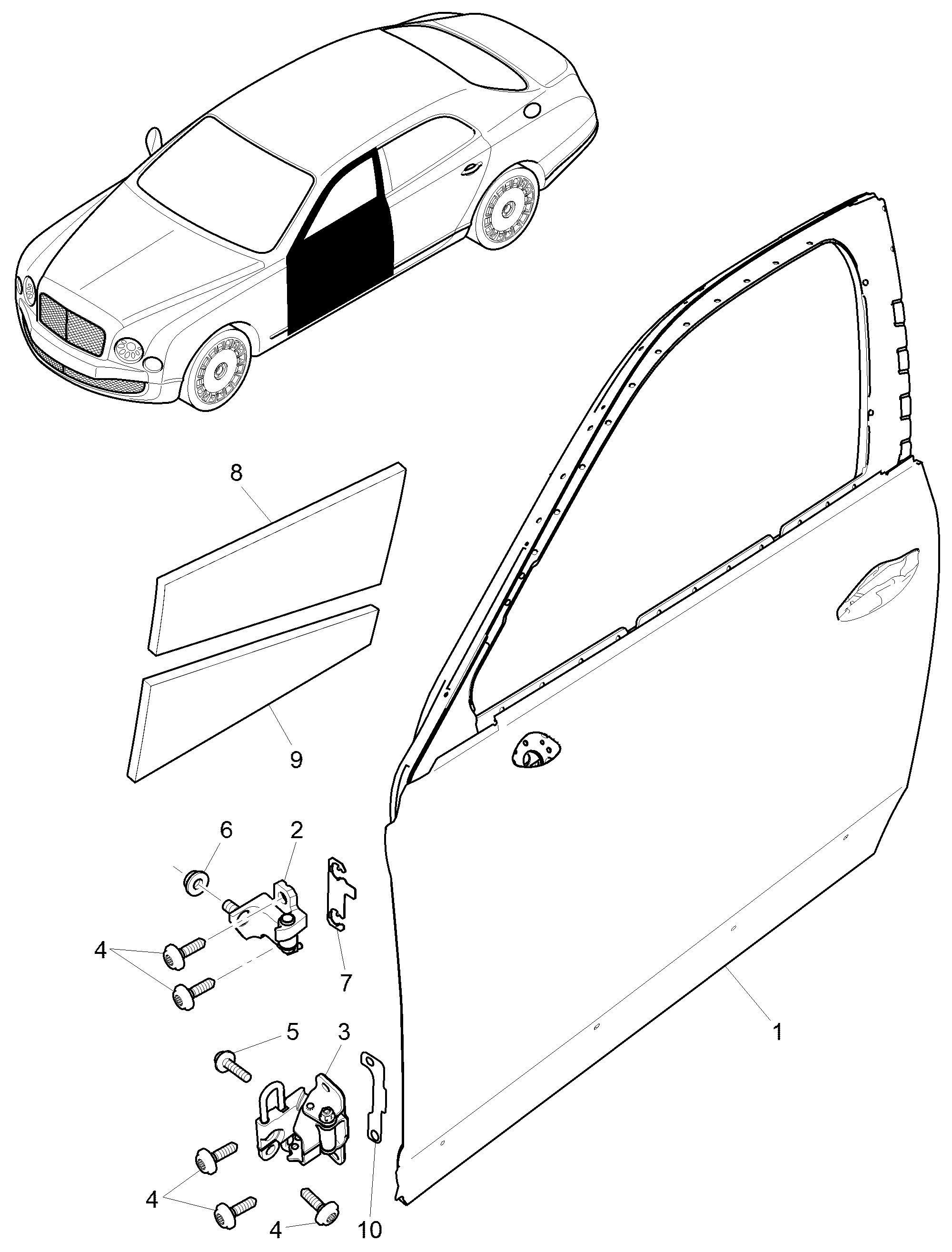 8
9
6
2
4
7
1
5
3
4
4
10