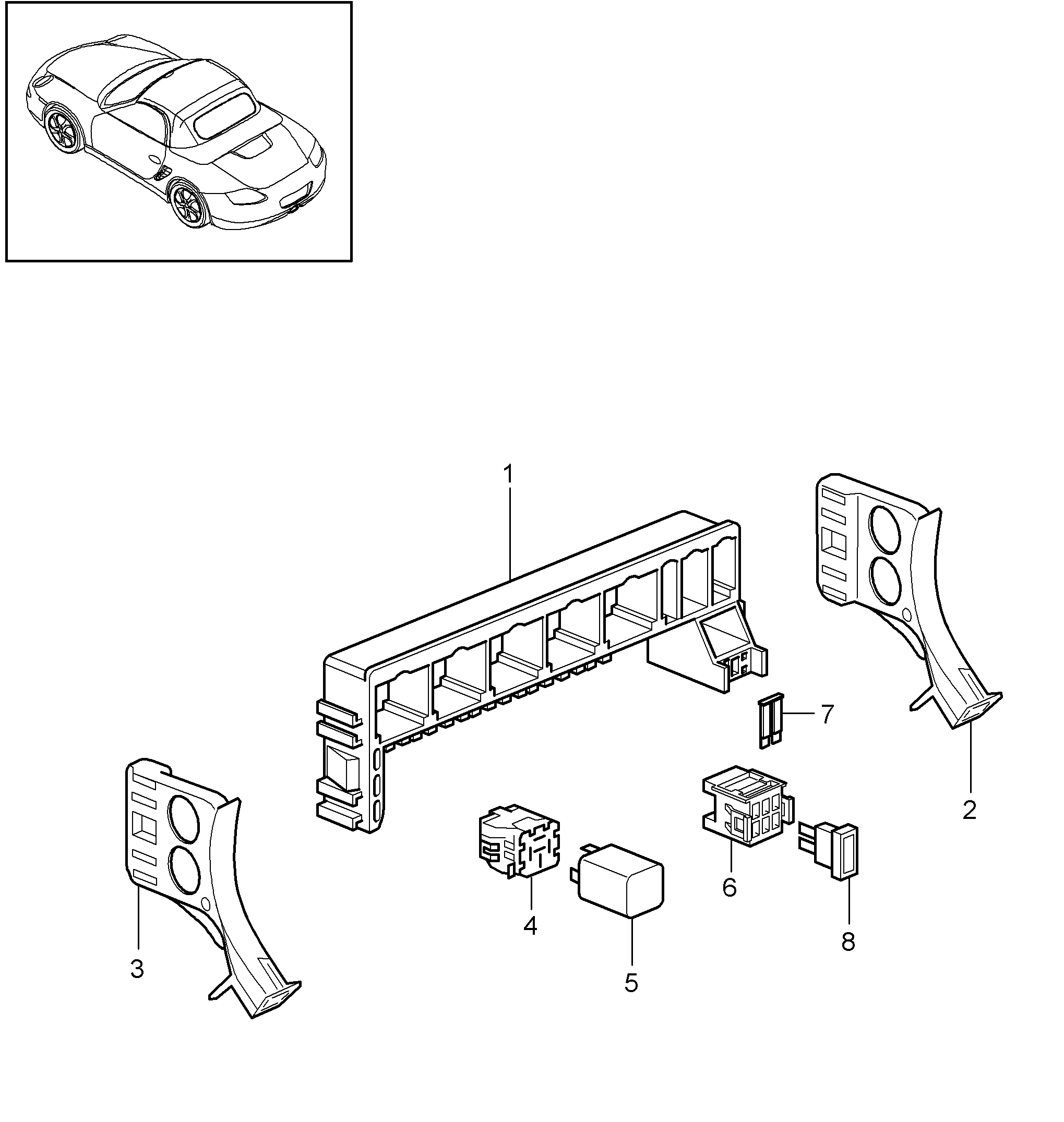 1
7
2
3
4
5
6
8