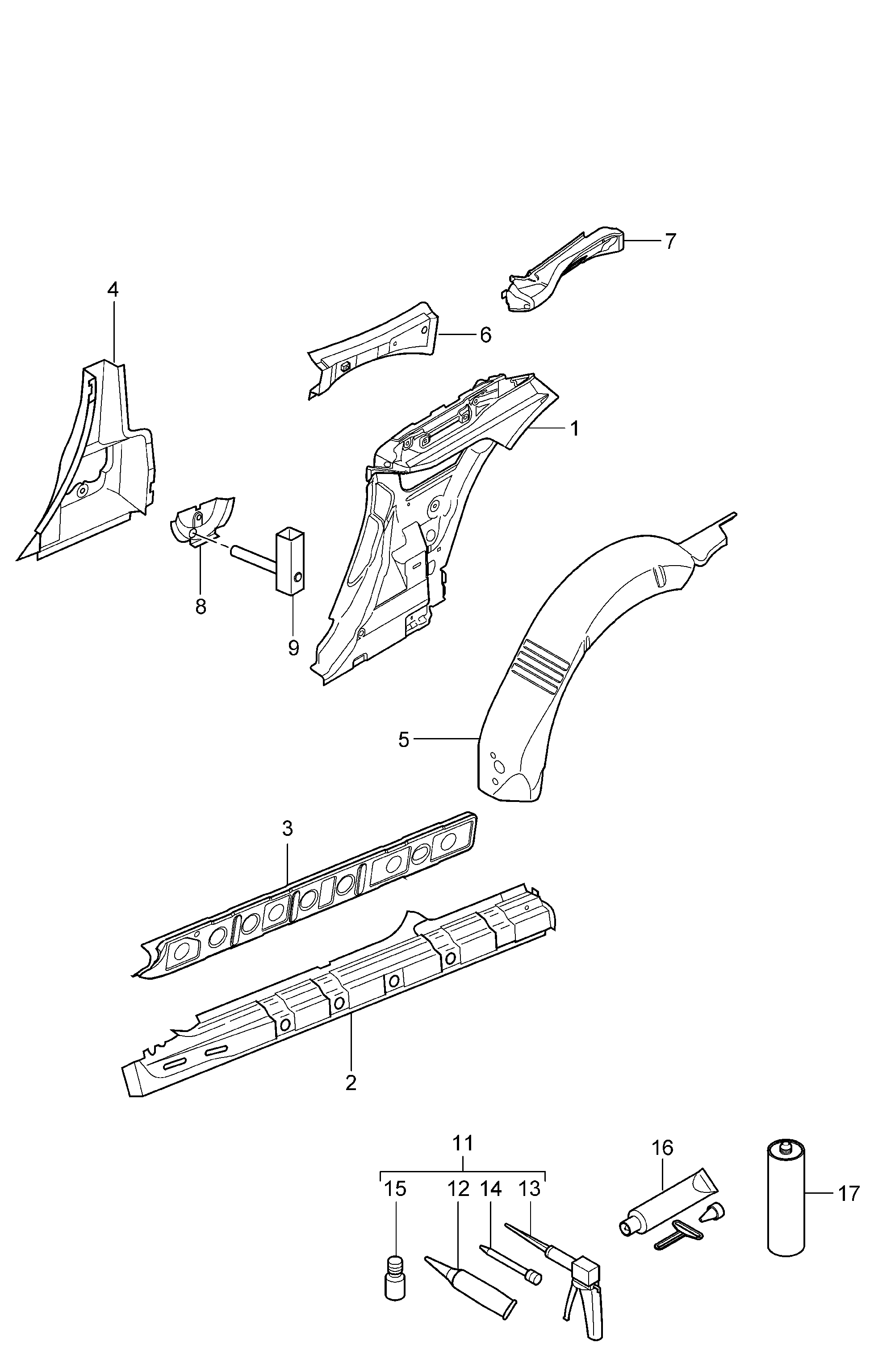 7
4
6
1
8
9
5
3
2
11
15
12
14
13
16
17