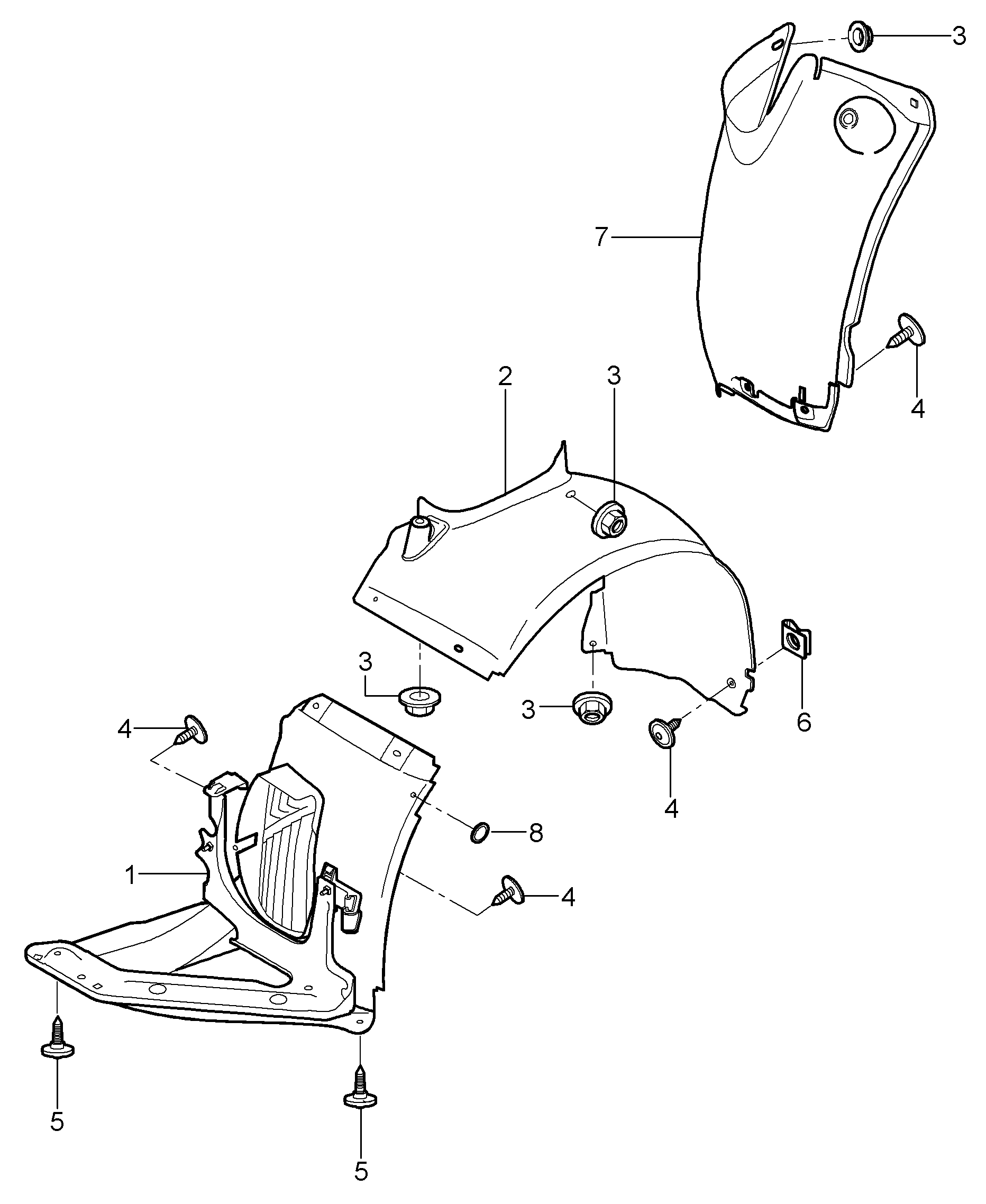 3
7
4
2
3
3
3
6
4
4
8
1
4
5
5