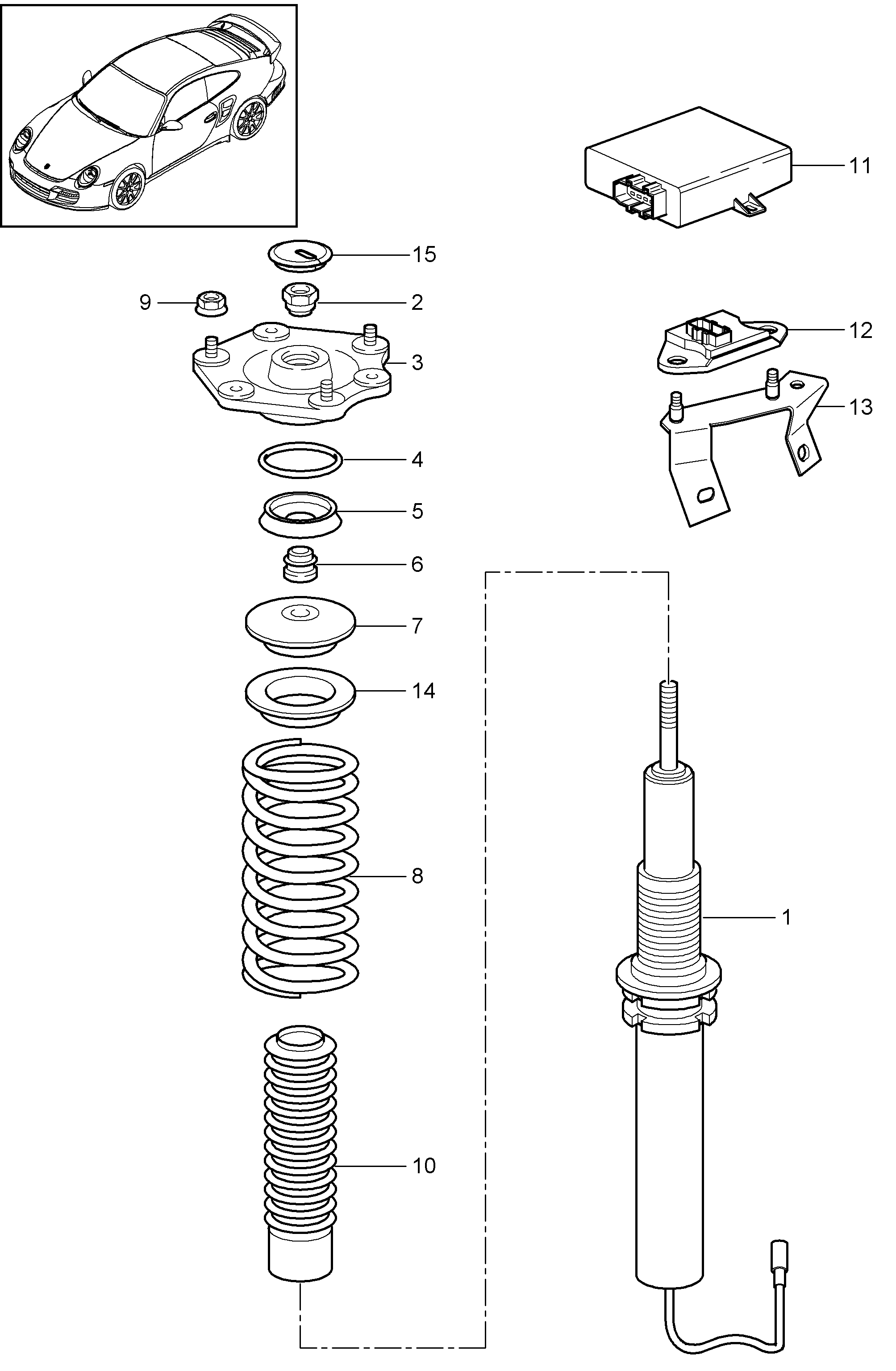 11
15
9
2
12
3
13
4
5
6
7
14
8
1
10