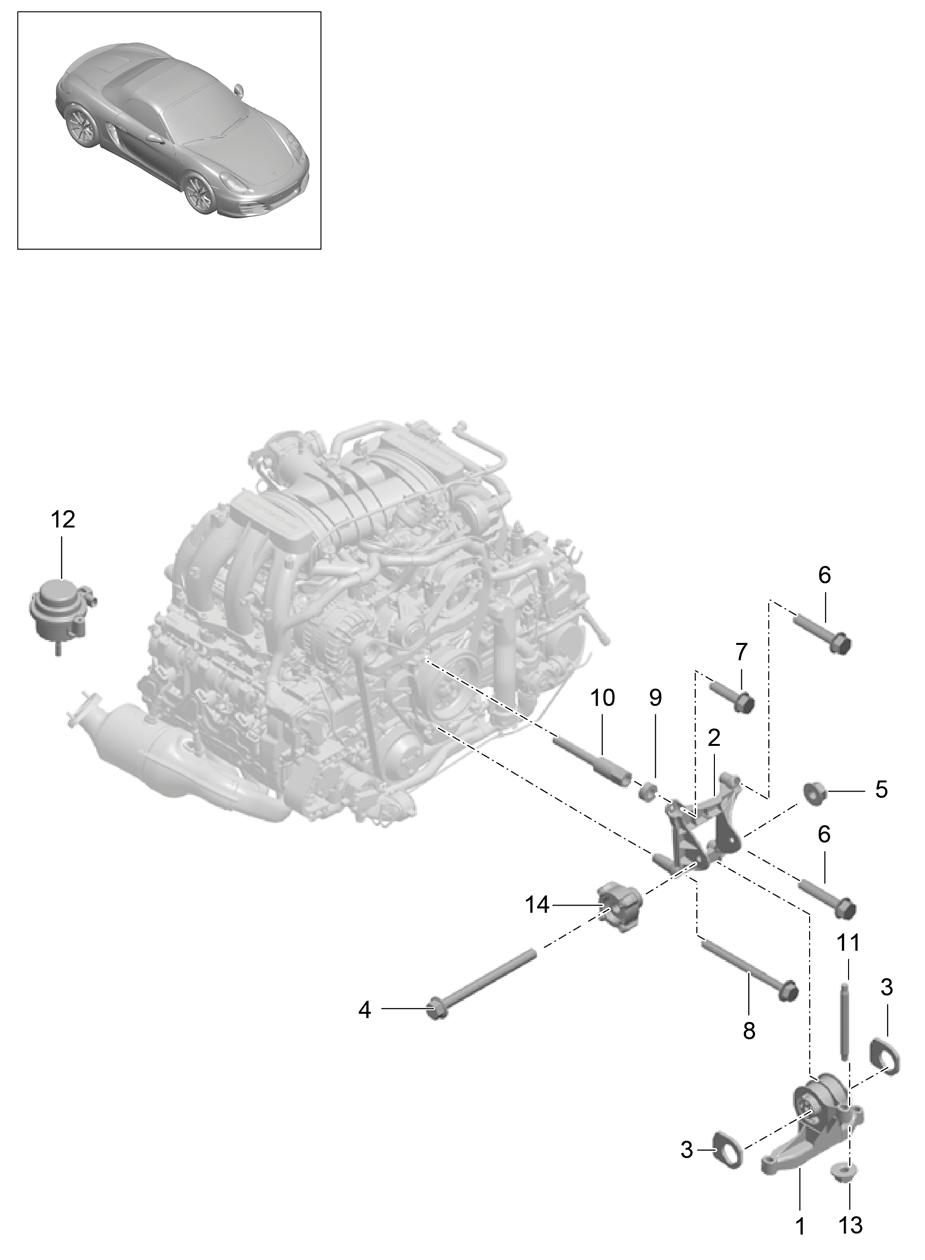 12

6

7

10

9

2

5

6

14

11

3

4

8

3

1

13