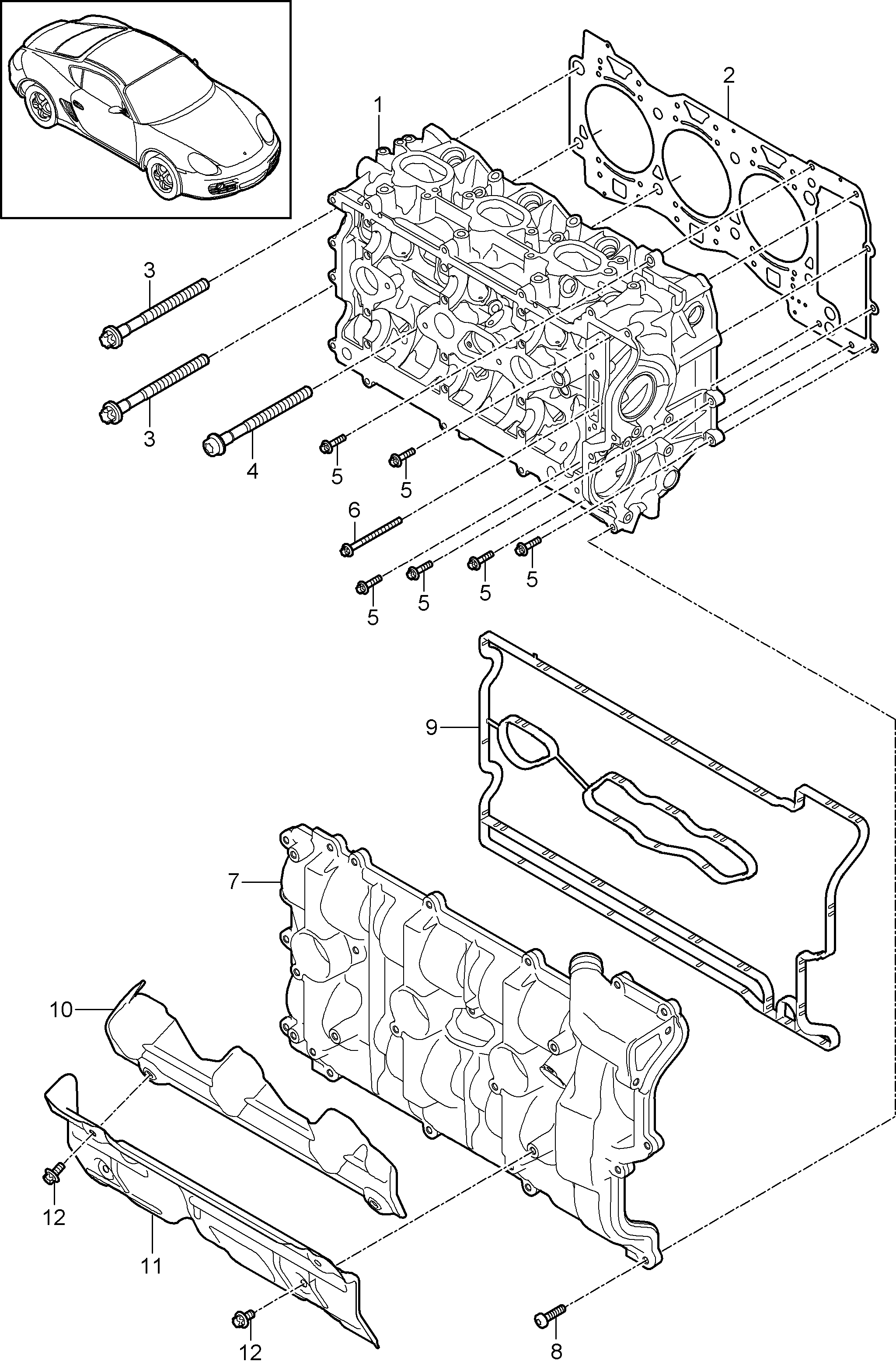 1
2
3
3
4
5
5
6
5
5
5
5
9
7
10
12
11
12
8